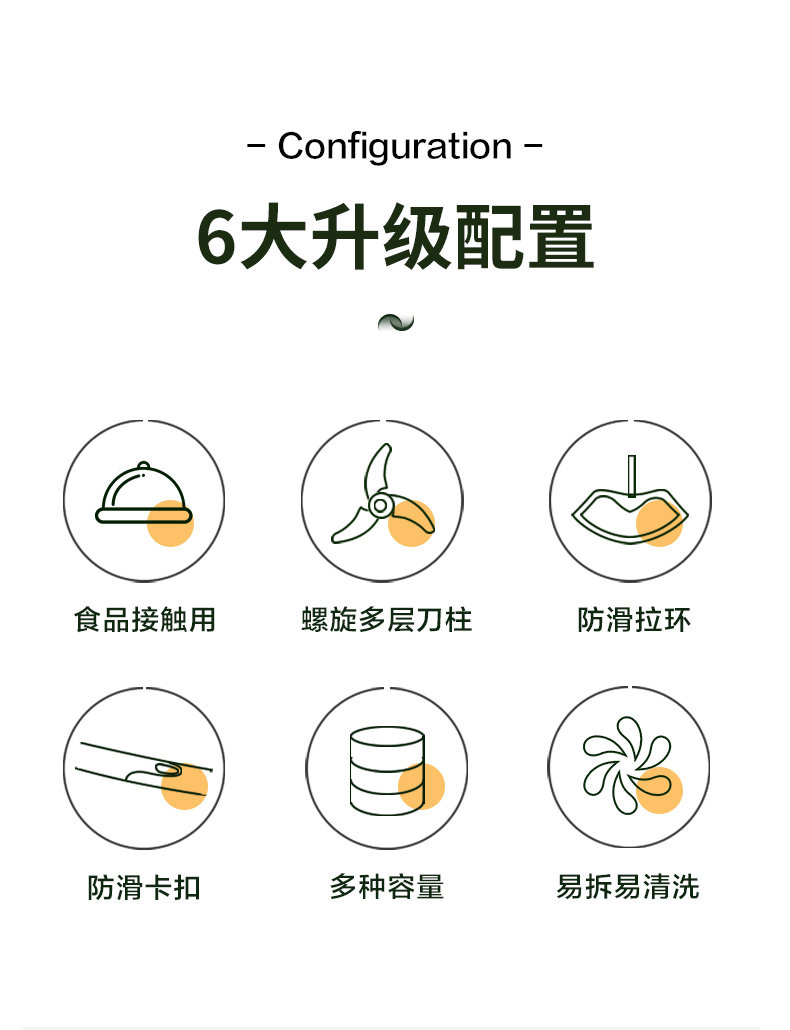 - Configuration -

6大升级配置

食品接触用

螺旋多层刀柱

防滑拉环

防滑卡扣

多种容量

易拆易清洗