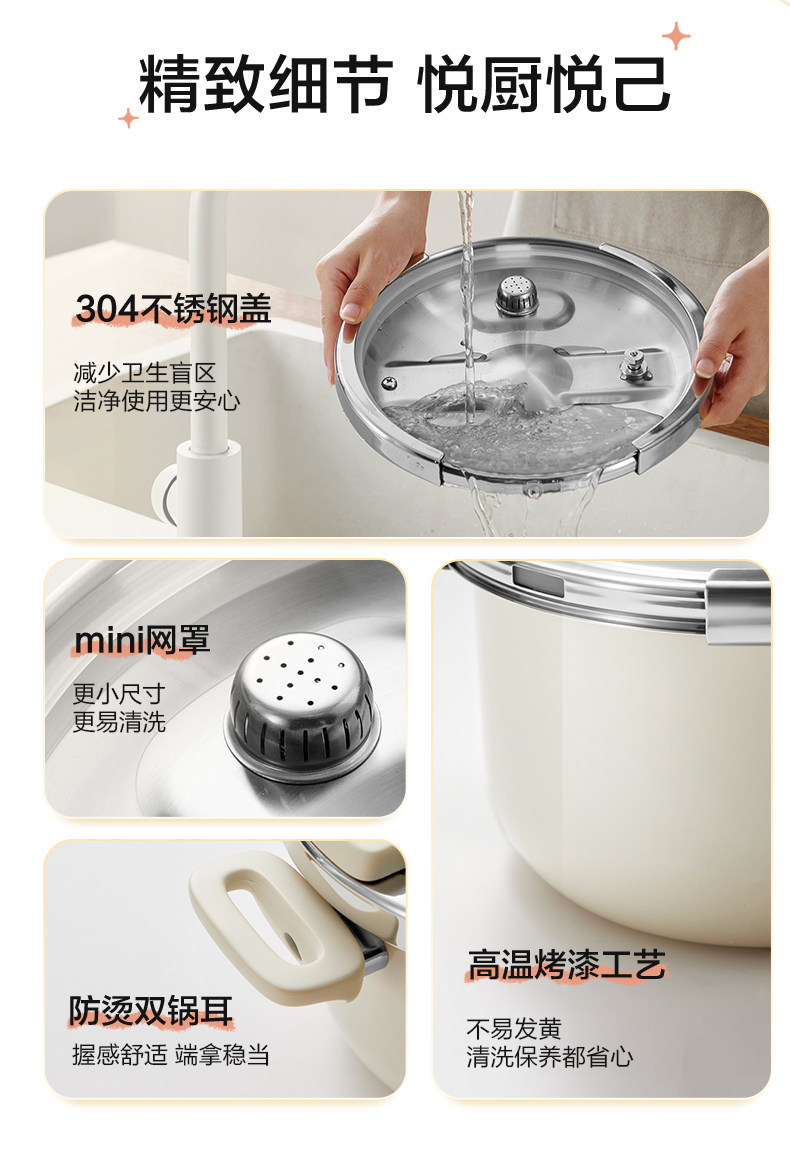 精致细节 悦厨悦己

304不锈钢盖

减少卫生盲区
洁净使用更安心

mini网罩

更小尺寸
更易清洗

防烫双锅耳

握感舒适 端拿稳当

高温烤漆工艺

不易发黄
清洗保养都省心