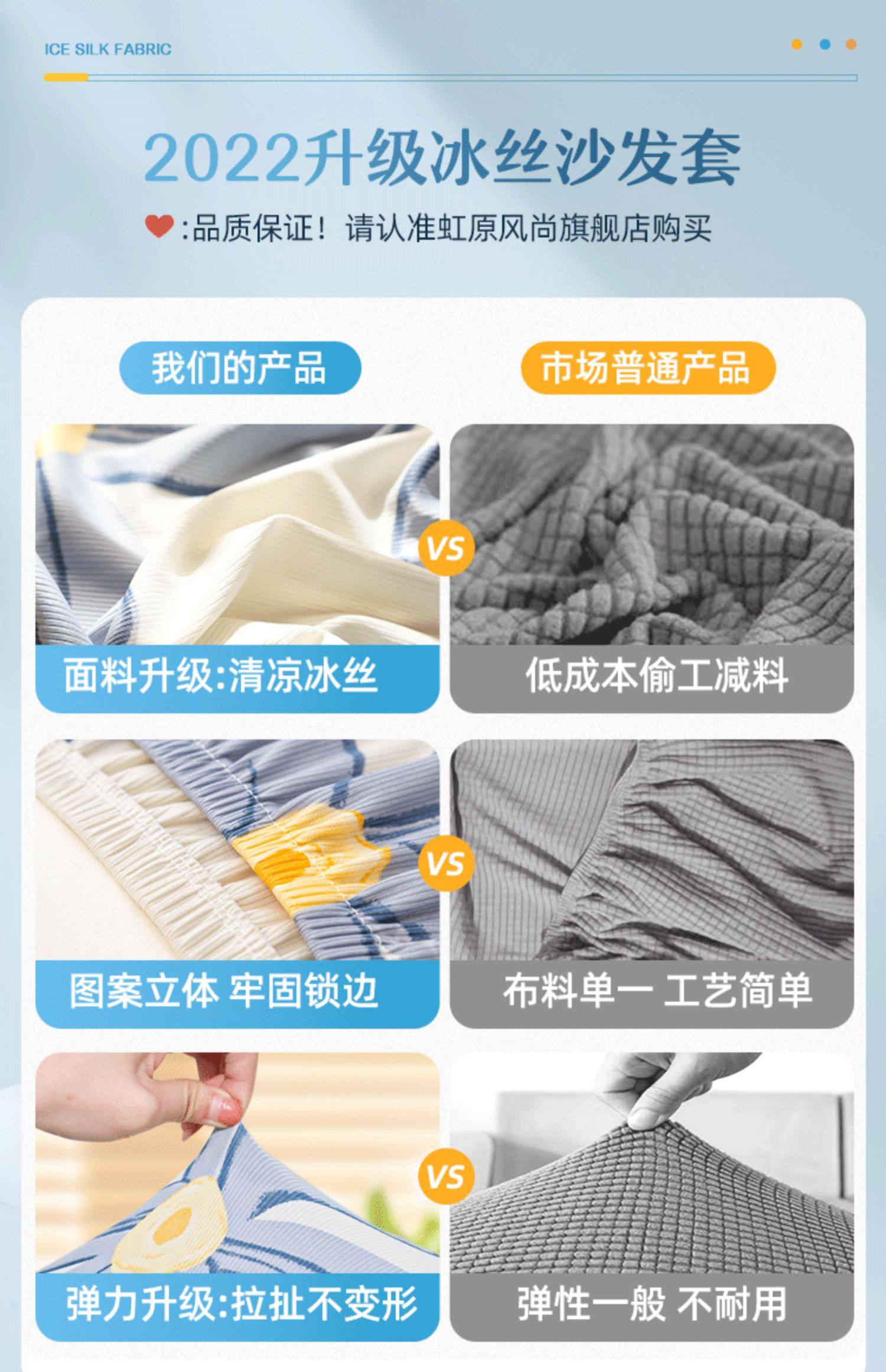 ICE SILK FABRIC

2022升级冰丝沙发套

:品质保证！请认准虹原风尚旗舰店购买

我们的产品

市场普通产品

VS

面料升级:清凉冰丝

低成本偷工减料

VS

图案立体 牢固锁边

布料单一 工艺简单

VS

弹力升级:拉扯不变形

弹性一般 不耐用