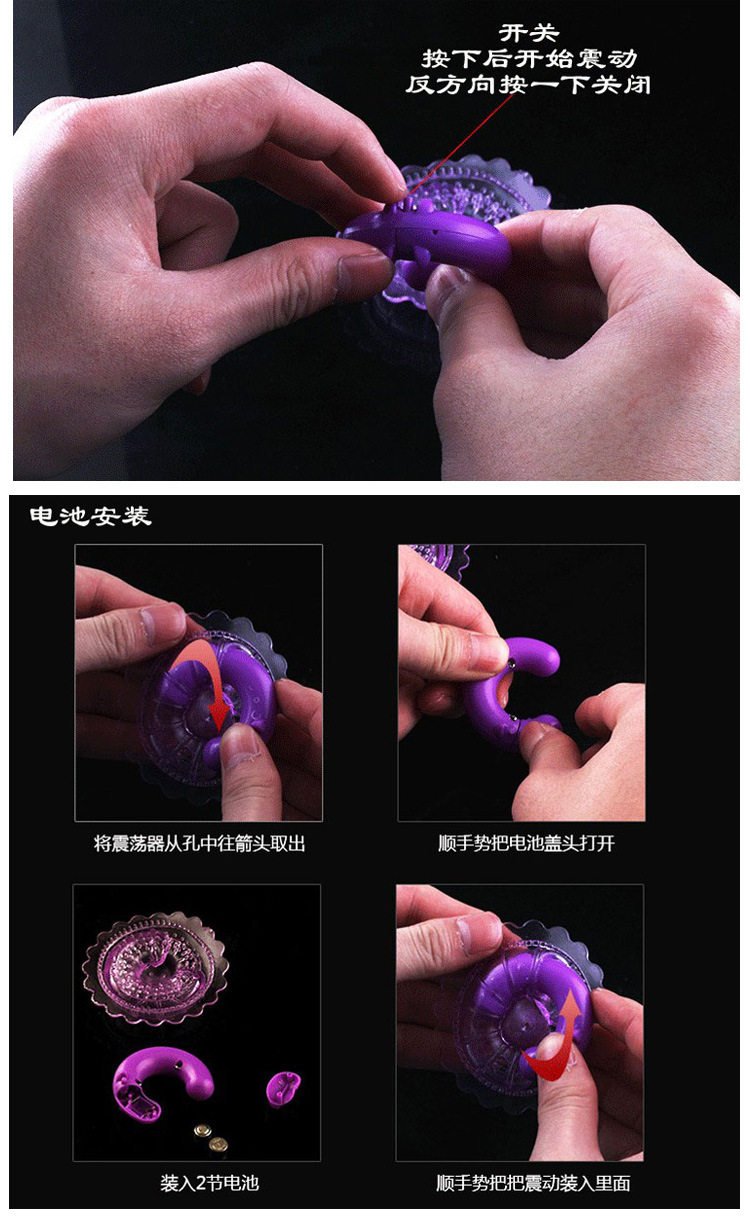 开关
按下后开始震动
反方向按一下关闭

电池安装

将震荡器从孔中往箭头取出

顺手势把电池盖头打开

装入2节电池

顺手势把把震动装入里面