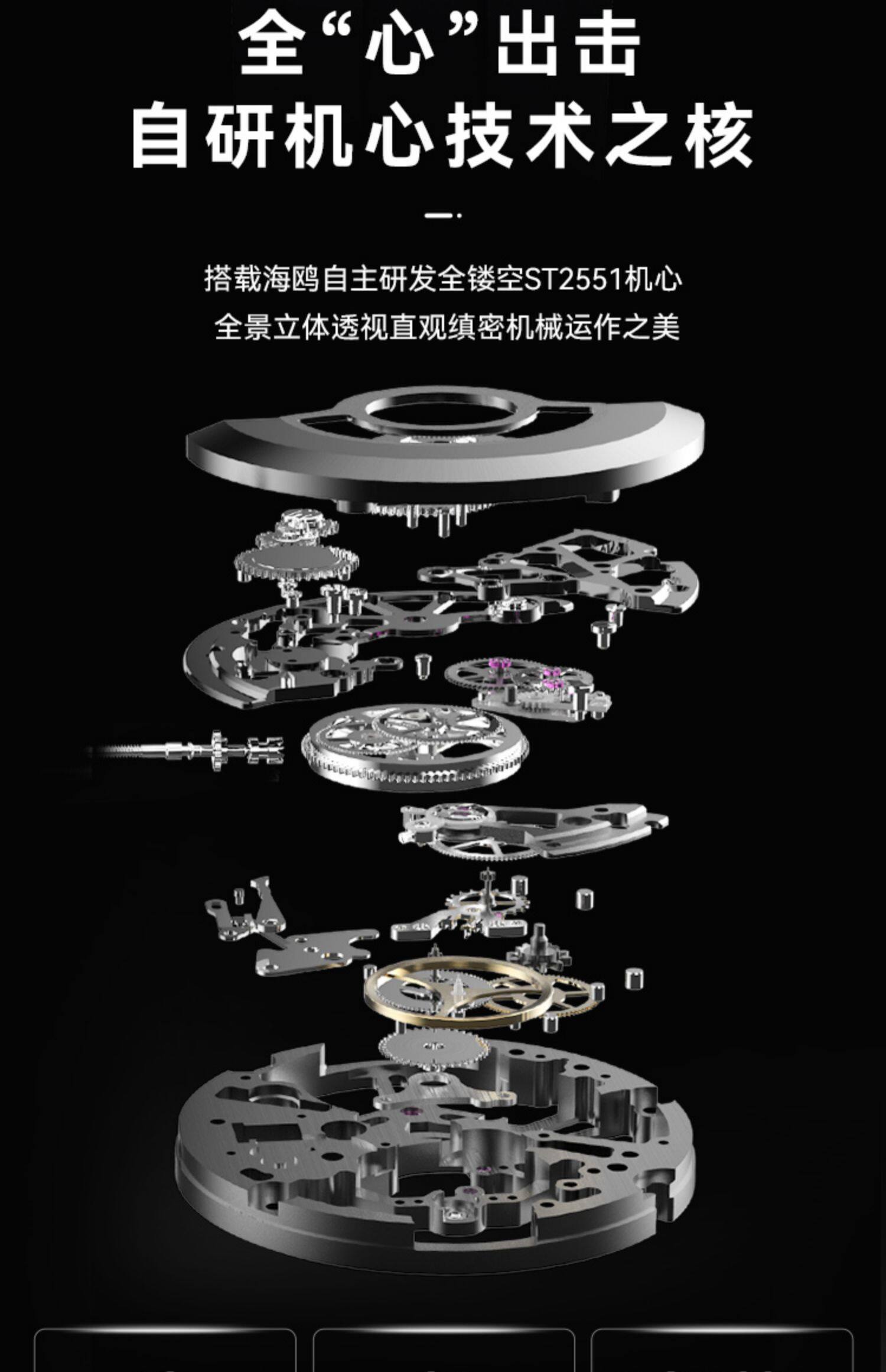 全“心”出击
自研机心技术之核

搭载海鸥自主研发全镂空ST2551机心
全景立体透视直观缜密机械运作之美