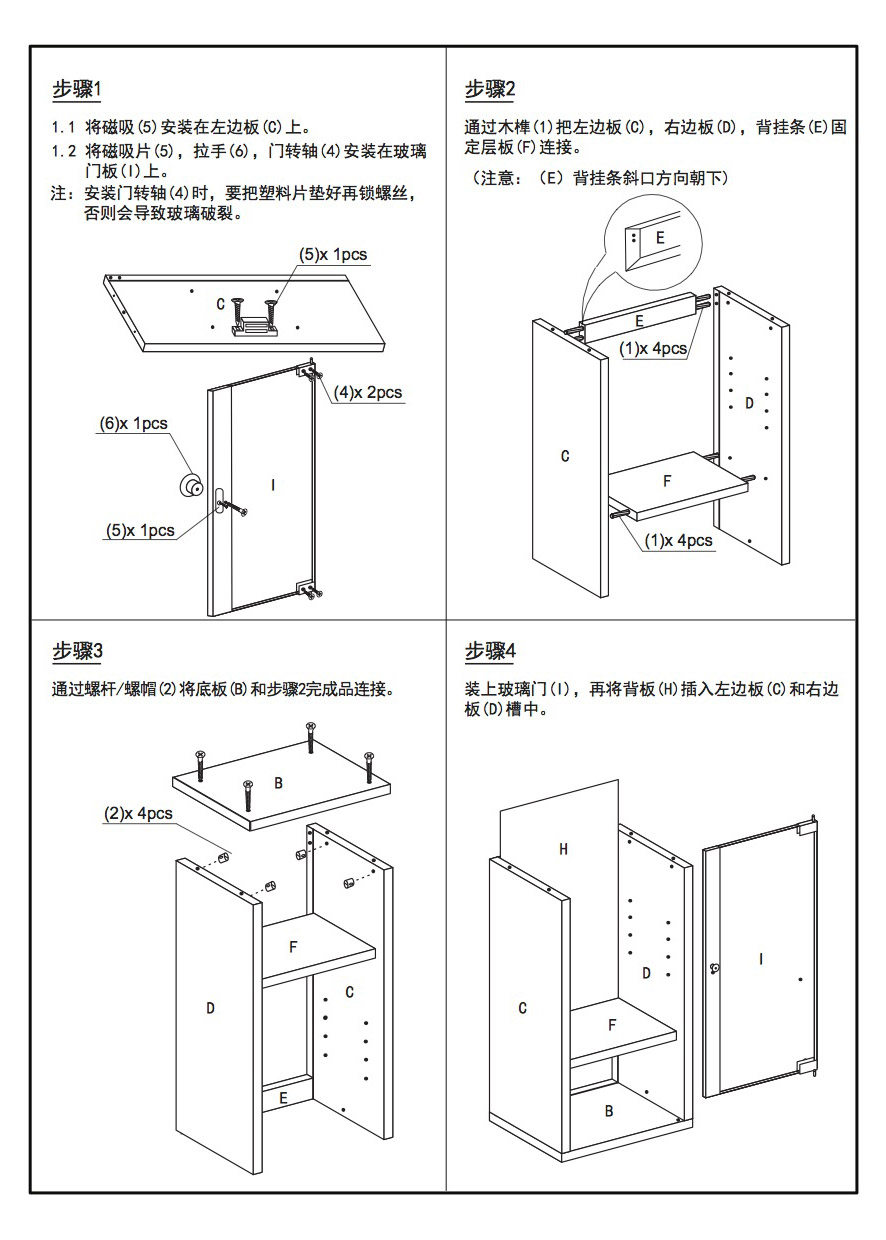 步骤1

1.1 将磁吸(5)安装在左边板(C)上。
1.2 将磁吸片(5)，拉手(6)，门转轴(4)安装在玻璃门板(I)上。
注：安装门转轴(4)时，要把塑料片垫好再锁螺丝，否则会导致玻璃破裂。

(5)x 1pcs
C
(4)x 2pcs
(6)x 1pcs
I
(5)x 1pcs

步骤2

通过木榫(1)把左边板(C)，右边板(D)，背挂条(E)固定层板(F)连接。
（注意：（E）背挂条斜口方向朝下）

E
E
(1)x 4pcs
D
C
F
(1)x 4pcs

步骤3

通过螺杆/螺帽(2)将底板(B)和步骤2完成品连接。

B
(2)x 4pcs
F
C
D
E

步骤4

装上玻璃门(I)，再将背板(H)插入左边板(C)和右边板(D)槽中。

H
D
I
C
F
B