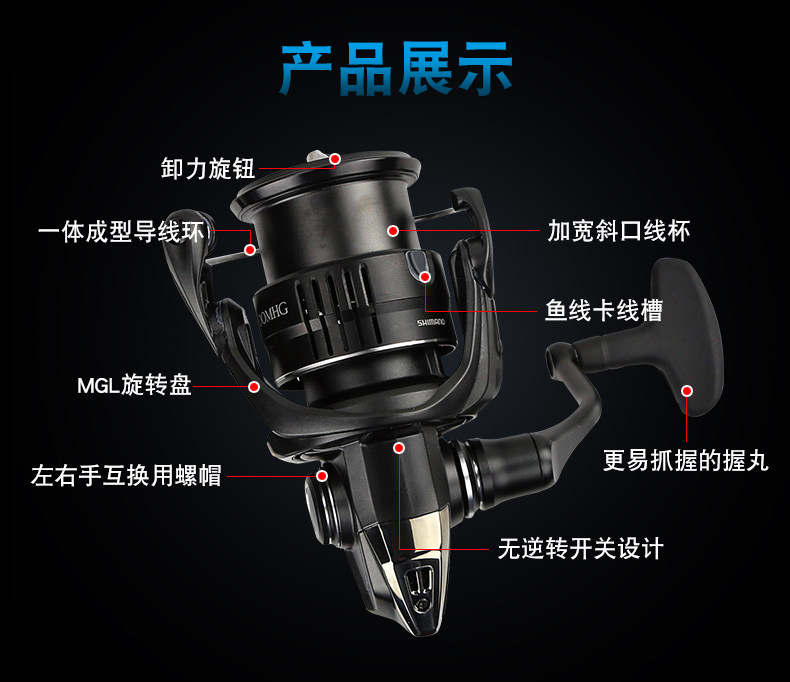 产品展示

卸力旋钮

一体成型导线环

加宽斜口线杯

鱼线卡线槽

00MHG

SHIMANO

MGL旋转盘

更易抓握的握丸

左右手互换用螺帽

无逆转开关设计