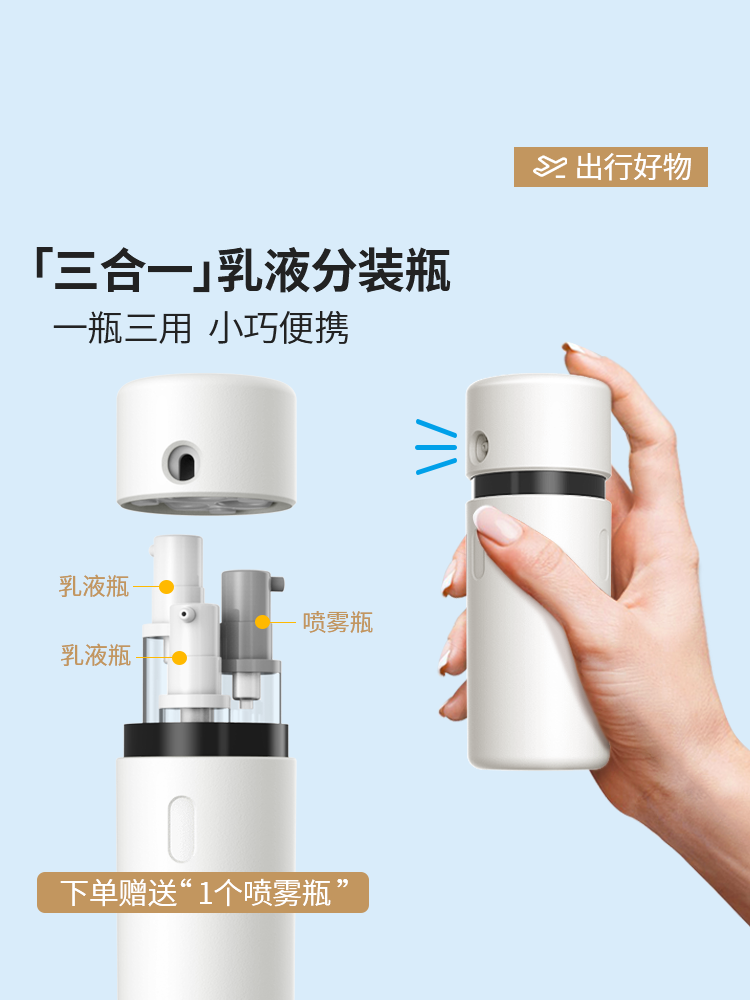 出行好物

「三合一」乳液分装瓶
一瓶三用 小巧便携

乳液瓶
乳液瓶
喷雾瓶

下单赠送“1个喷雾瓶”