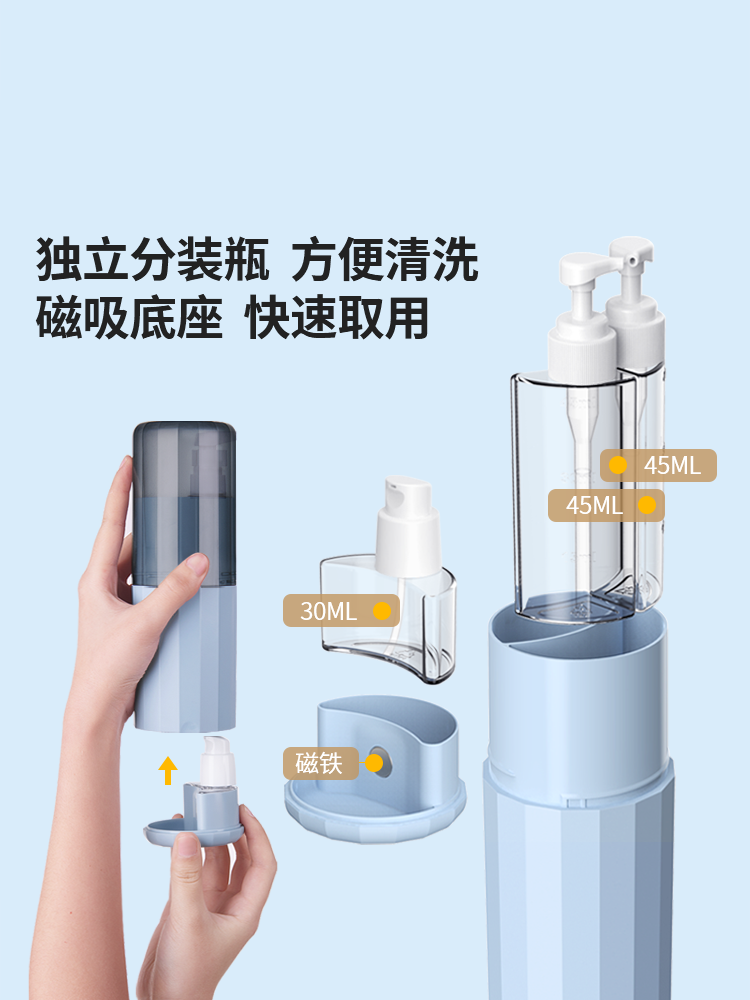 独立分装瓶 方便清洗
磁吸底座 快速取用

45ML
45ML
30ML
磁铁