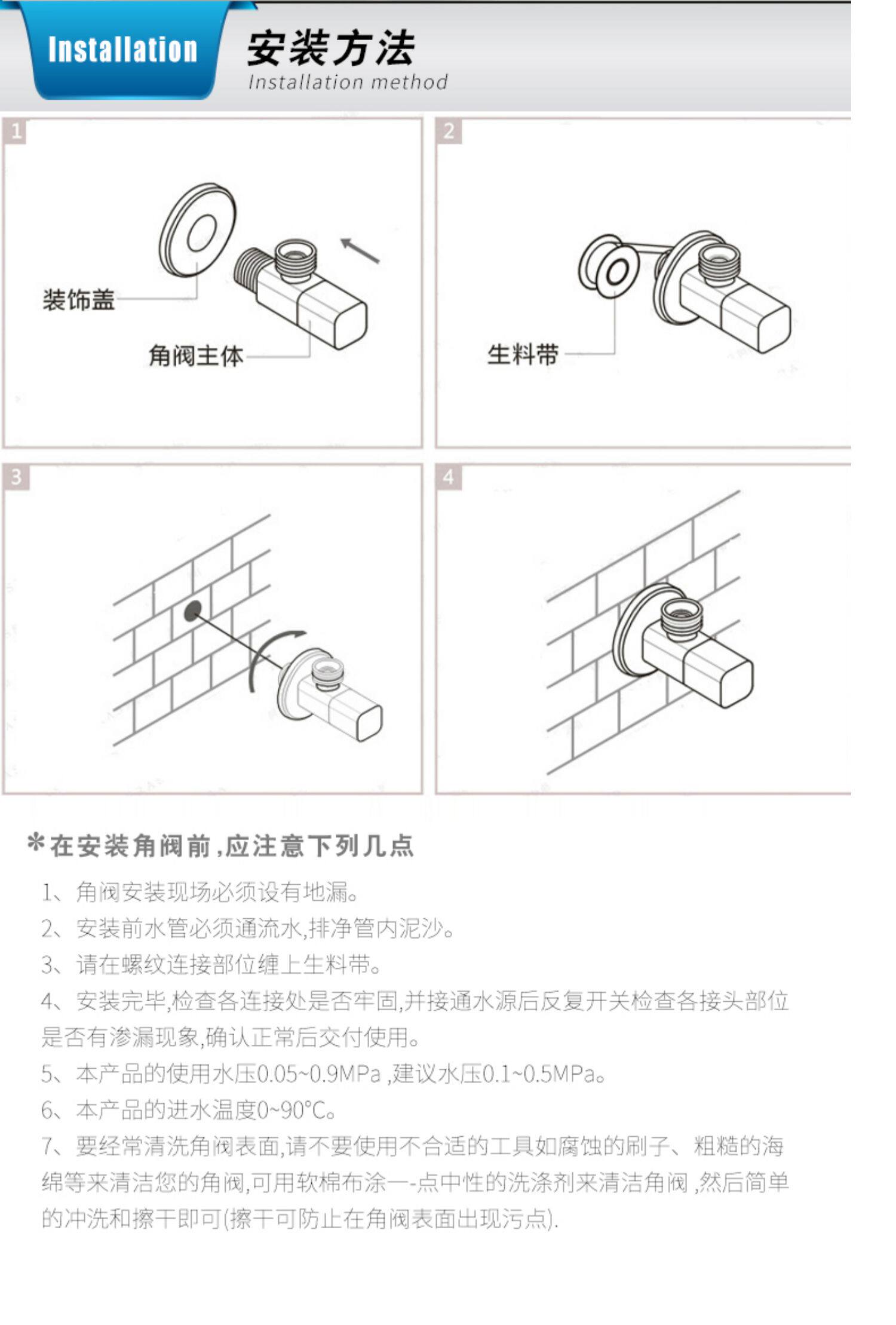 Installation

安装方法
Installation method

1

装饰盖

角阀主体

2

生料带

3

4

*在安装角阀前,应注意下列几点

1、角阀安装现场必须设有地漏。

2、安装前水管必须通流水,排净管内泥沙。

3、请在螺纹连接部位缠上生料带。

4、安装完毕,检查各连接处是否牢固,并接通水源后反复开关检查各接头部位是否有渗漏现象,确认正常后交付使用。

5、本产品的使用水压0.05~0.9MPa ,建议水压0.1~0.5MPa。

6、本产品的进水温度0~90°C。

7、要经常清洗角阀表面,请不要使用不合适的工具如腐蚀的刷子、粗糙的海绵等来清洁您的角阀,可用软棉布涂一-点中性的洗涤剂来清洁角阀 ,然后简单的冲洗和擦干即可(擦干可防止在角阀表面出现污点).