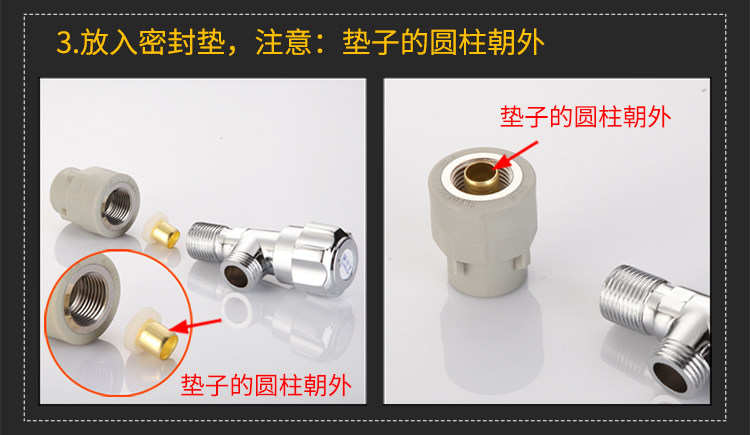 3.放入密封垫，注意：垫子的圆柱朝外

垫子的圆柱朝外

垫子的圆柱朝外