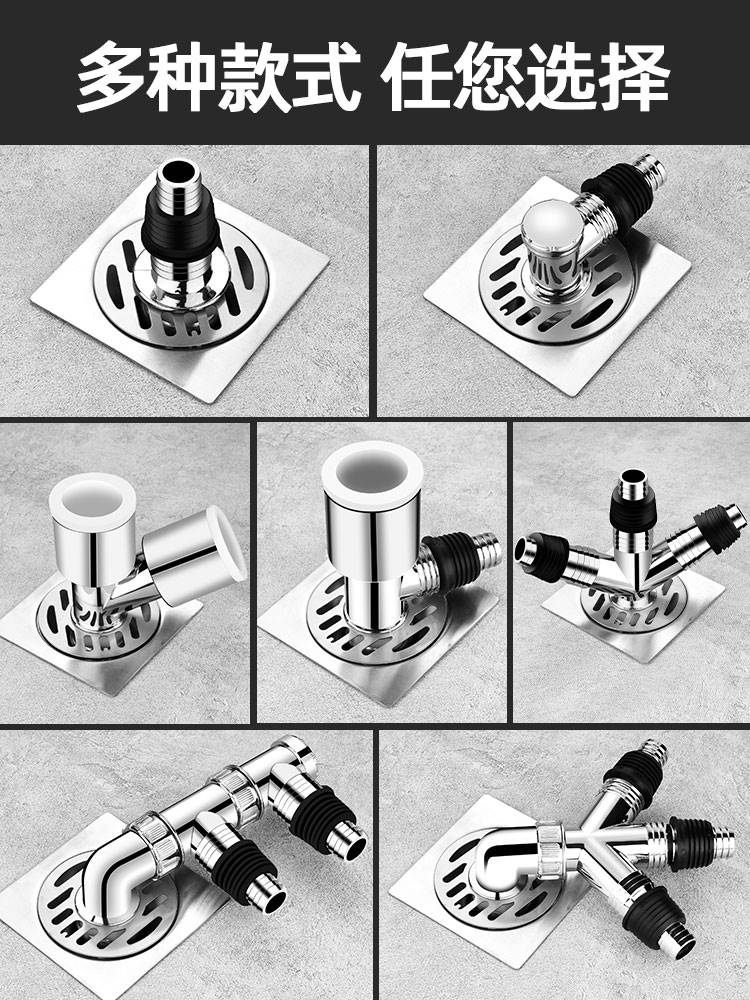 多种款式 任您选择