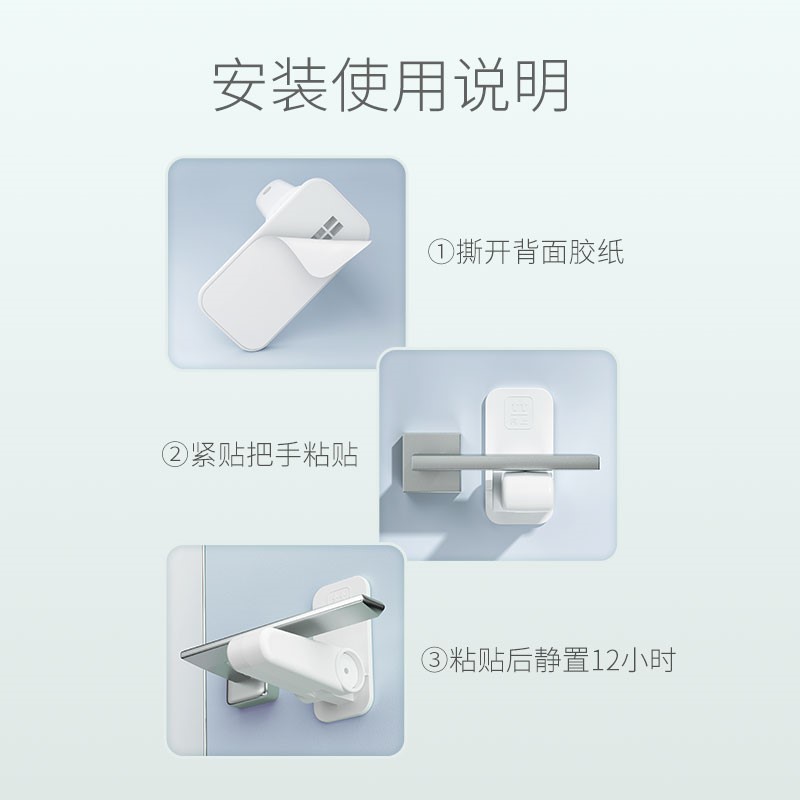 安装使用说明

①撕开背面胶纸

②紧贴把手粘贴

③粘贴后静置12小时