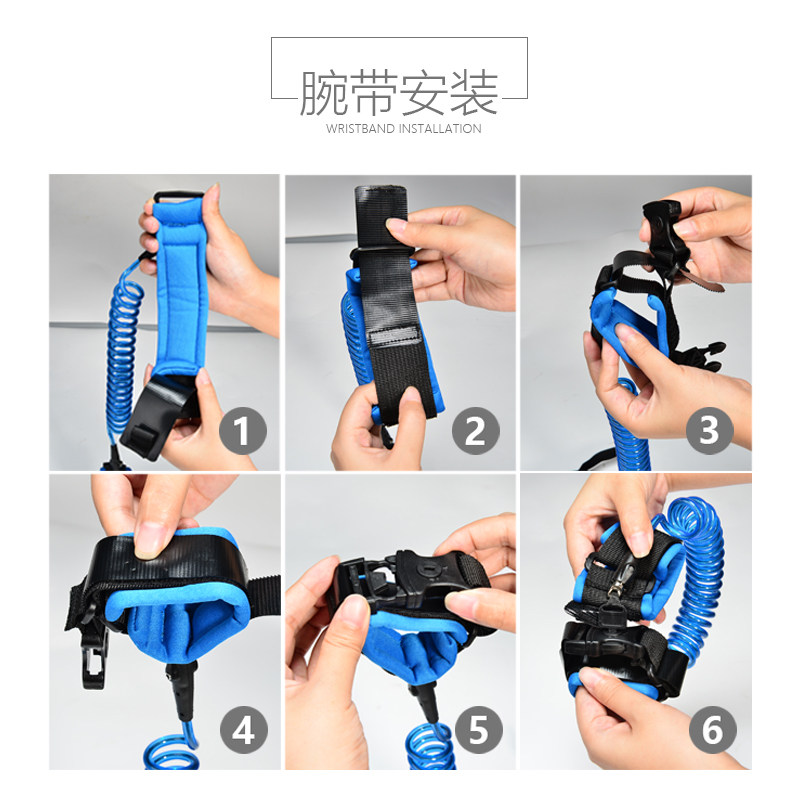 腕带安装
WRISTBAND INSTALLATION

1

2

3

4

5

6