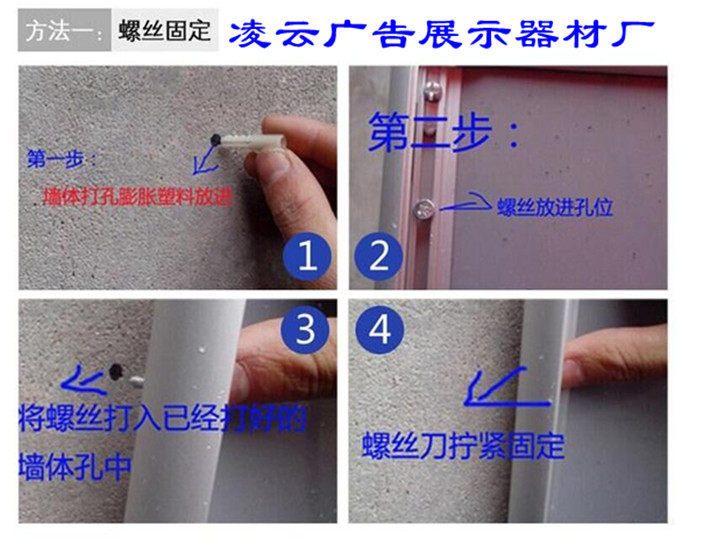 方法一: 螺丝固定 凌云广告展示器材厂

第一步：
墙体打孔膨胀塑料放进

1

第二步：
螺丝放进孔位

2

3

将螺丝打入已经打好的墙体孔中

4

螺丝刀拧紧固定