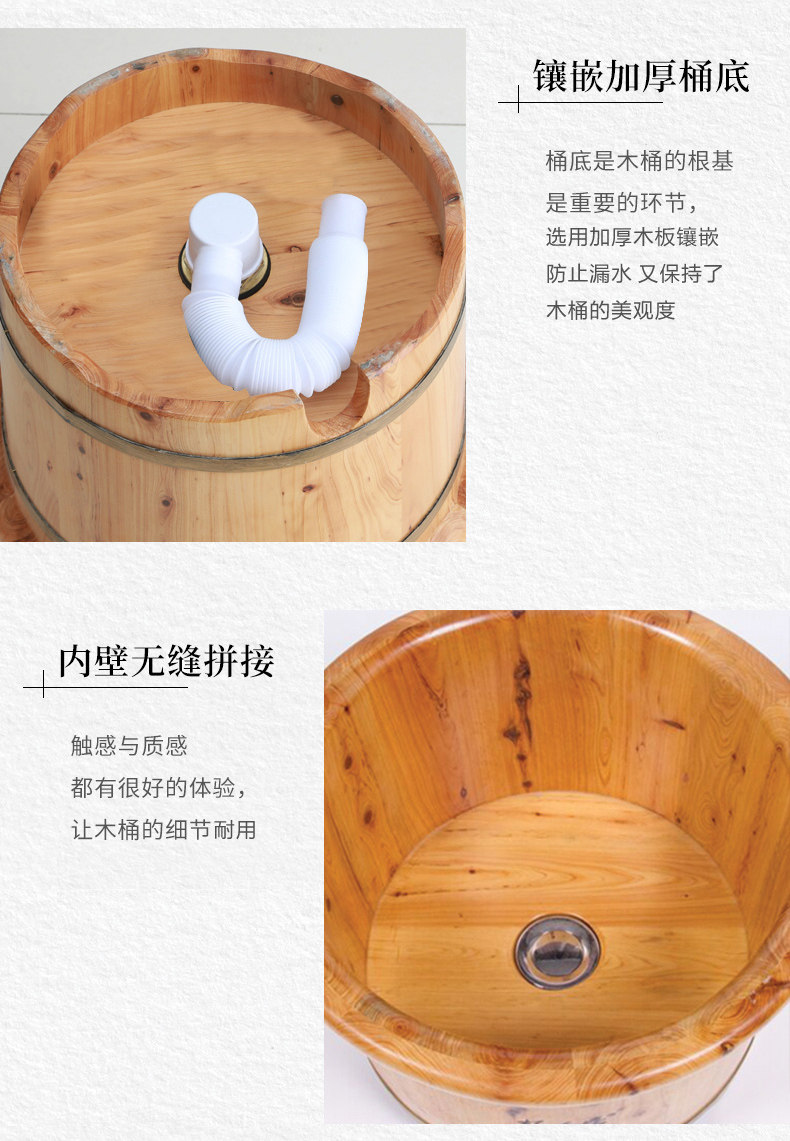 镶嵌加厚桶底

桶底是木桶的根基
是重要的环节，
选用加厚木板镶嵌
防止漏水 又保持了
木桶的美观度

内壁无缝拼接

触感与质感
都有很好的体验，
让木桶的细节耐用