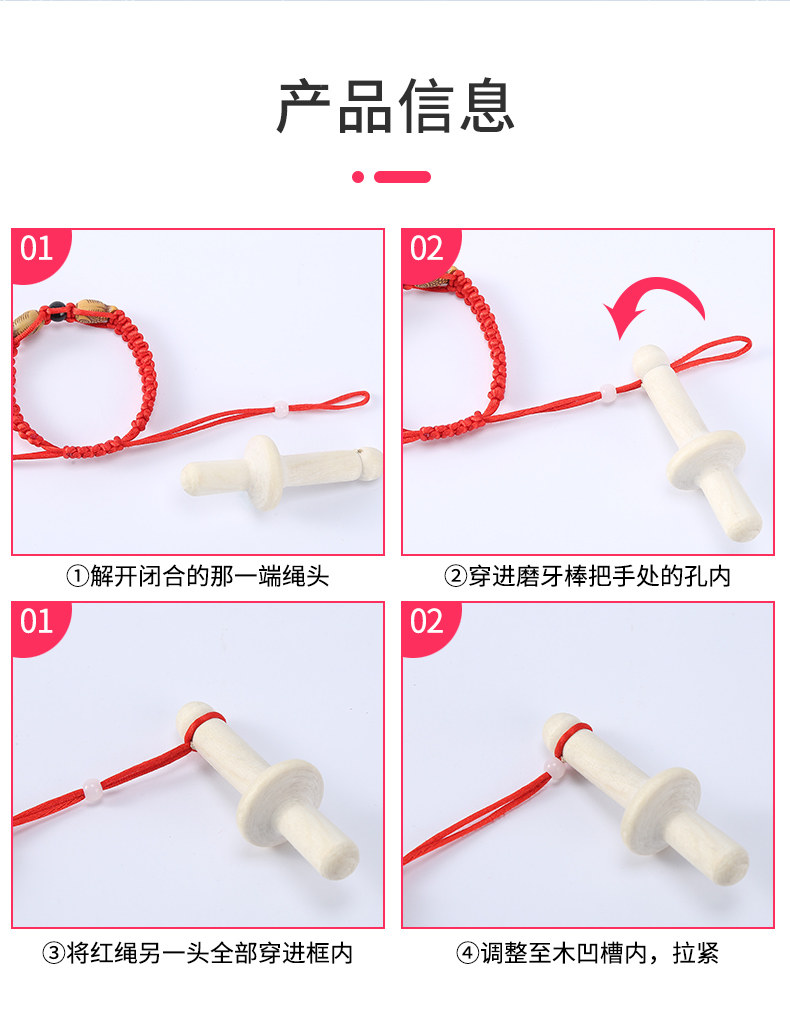 产品信息

01

①解开闭合的那一端绳头

02

②穿进磨牙棒把手处的孔内

01

③将红绳另一头全部穿进框内

02

④调整至木凹槽内，拉紧