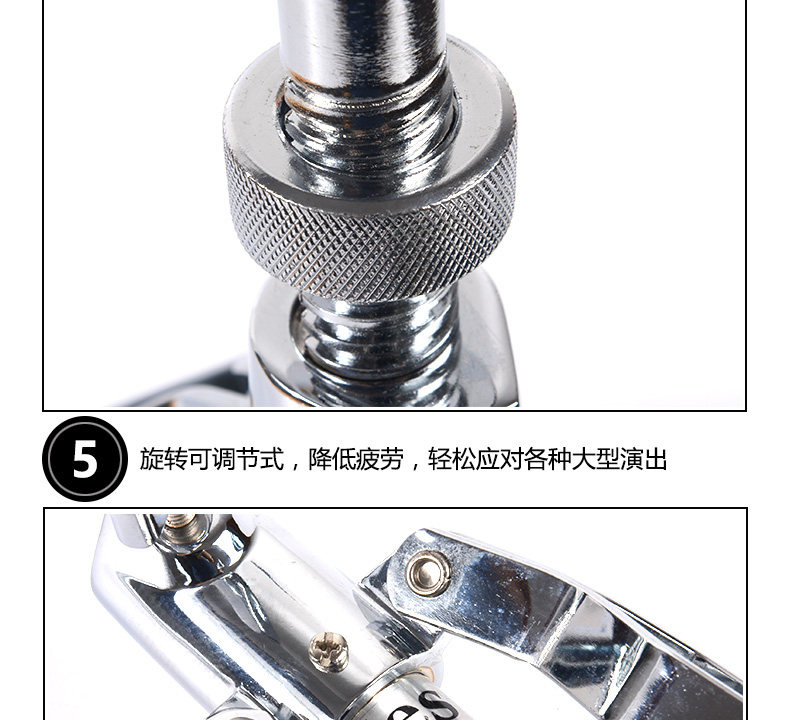 5

旋转可调节式，降低疲劳，轻松应对各种大型演出

es