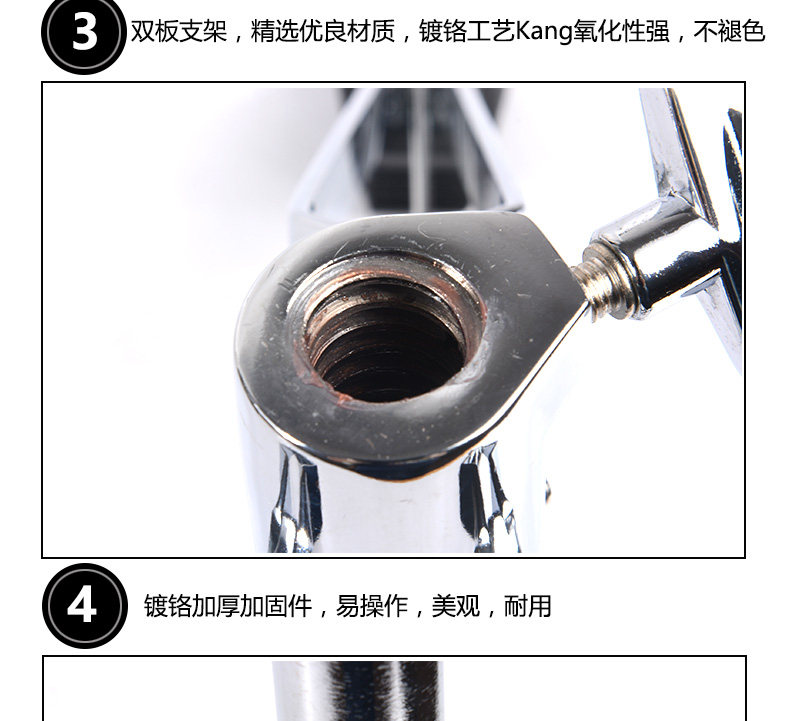 3 双板支架，精选优良材质，镀铬工艺Kang氧化性强，不褪色

4 镀铬加厚加固件，易操作，美观，耐用