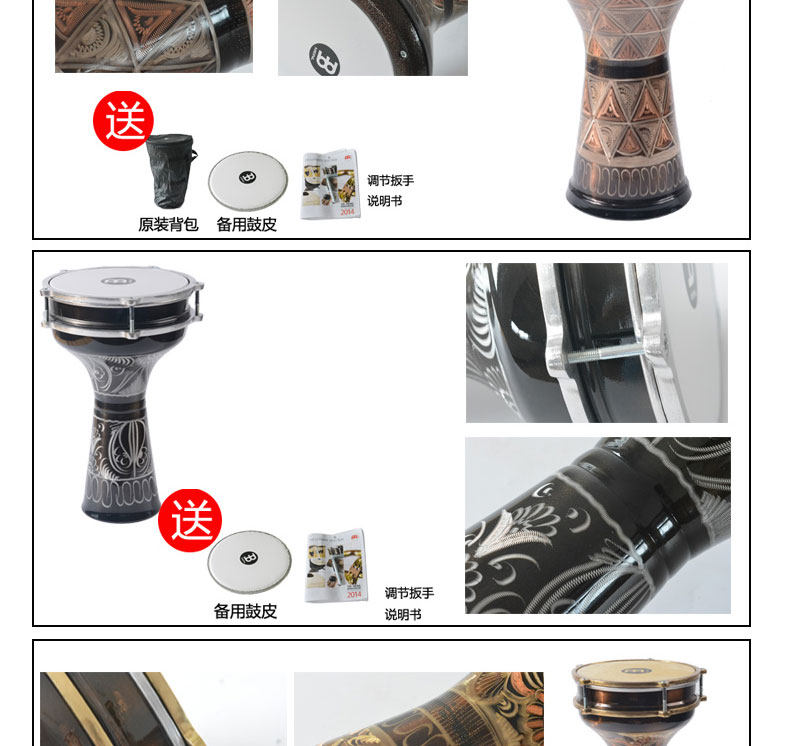 送

原装背包 备用鼓皮

2014

调节扳手
说明书

送

备用鼓皮

2014

调节扳手
说明书