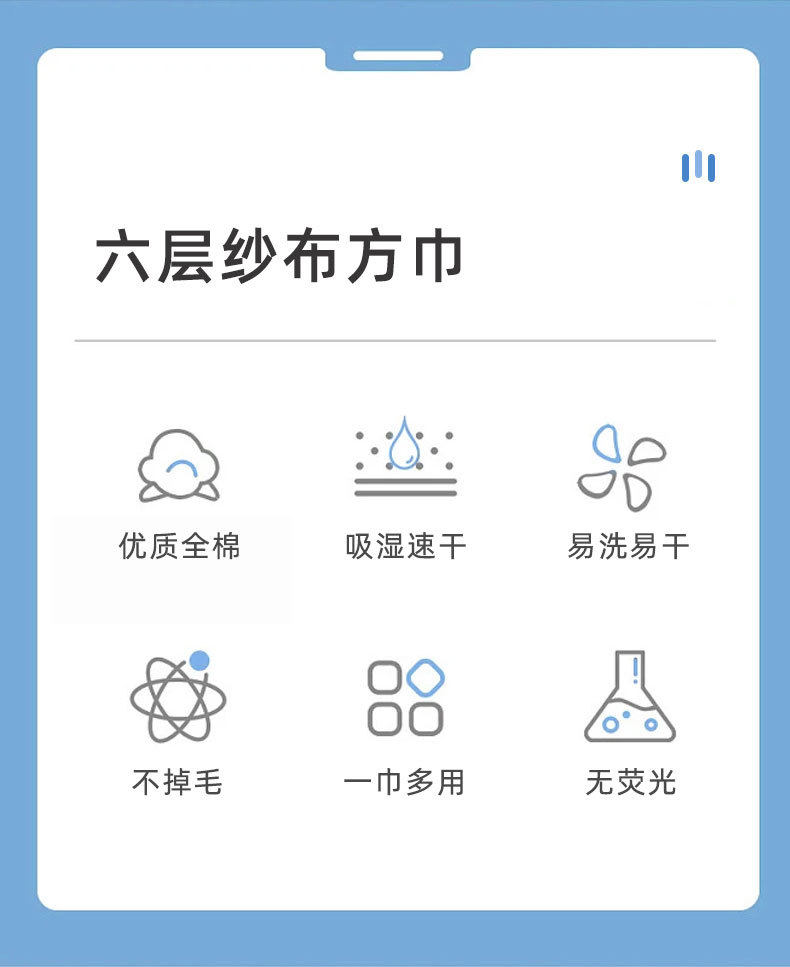 六层纱布方巾

优质全棉 吸湿速干 易洗易干

不掉毛 一巾多用 无荧光