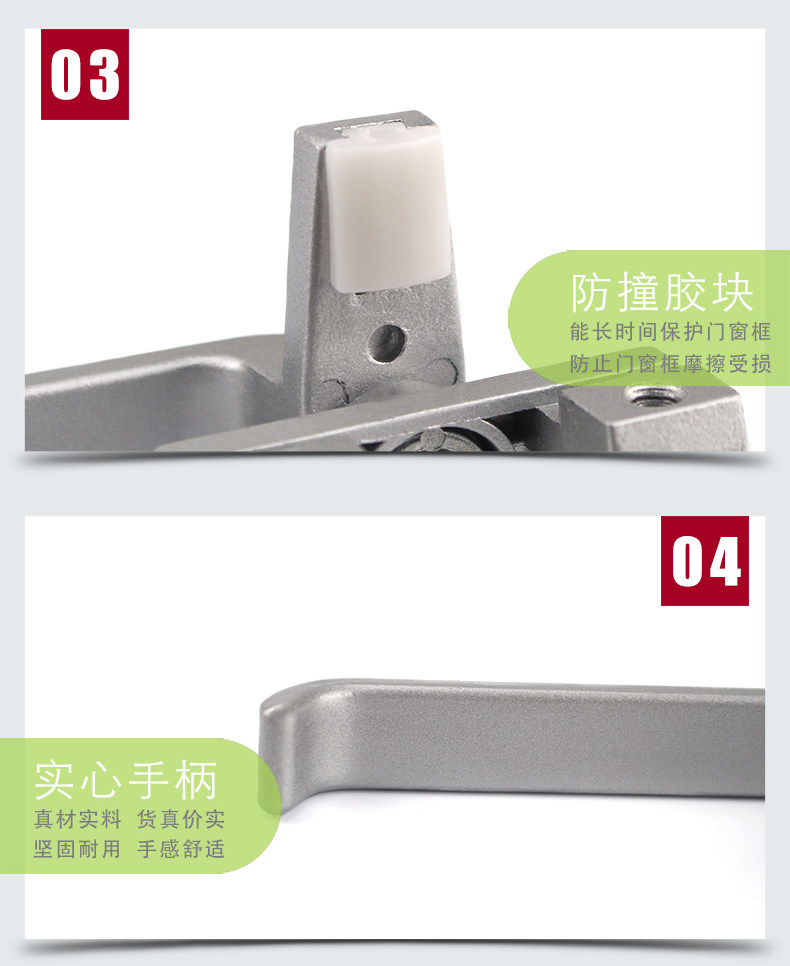 03

防撞胶块
能长时间保护门窗框
防止门窗框摩擦受损

04

实心手柄
真材实料 货真价实
坚固耐用 手感舒适