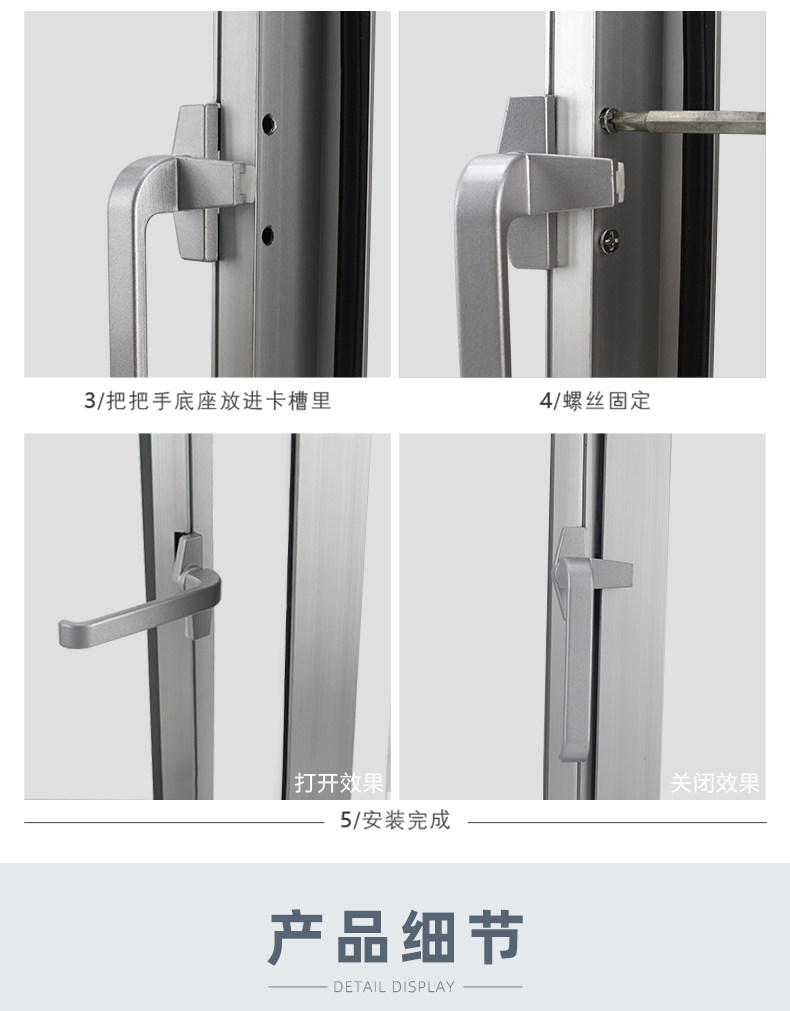 3/把把手底座放进卡槽里

4/螺丝固定

打开效果

关闭效果

5/安装完成

产品细节

DETAIL DISPLAY