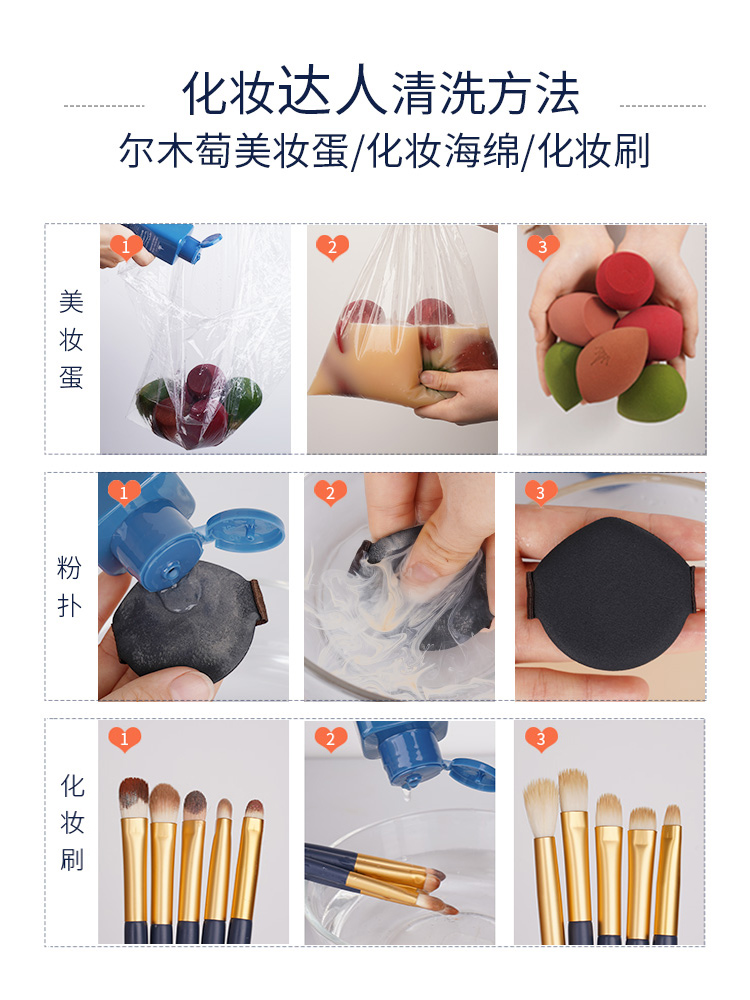 化妆达人清洗方法
尔木萄美妆蛋/化妆海绵/化妆刷

美妆蛋
1
2
3

粉扑
1
2
3

化妆刷
1
2
3