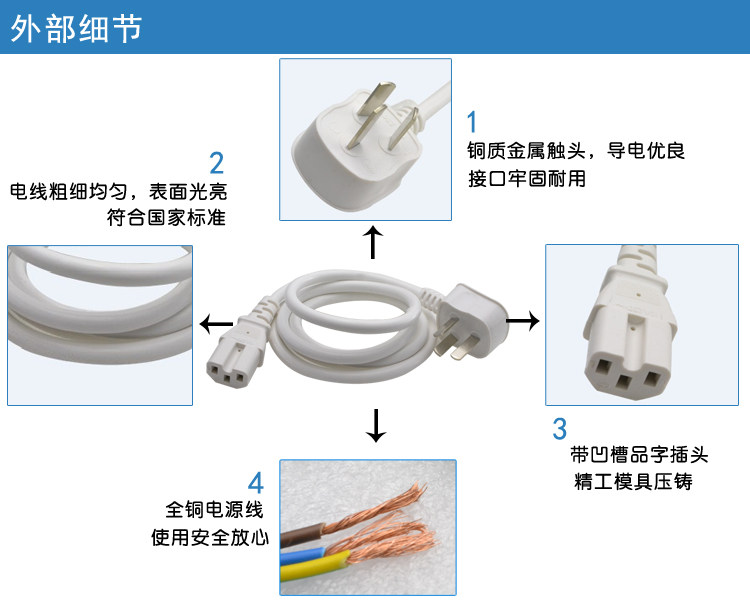 外部细节

1
铜质金属触头，导电优良
接口牢固耐用

2
电线粗细均匀，表面光亮
符合国家标准

3
带凹槽品字插头
精工模具压铸

4
全铜电源线
使用安全放心