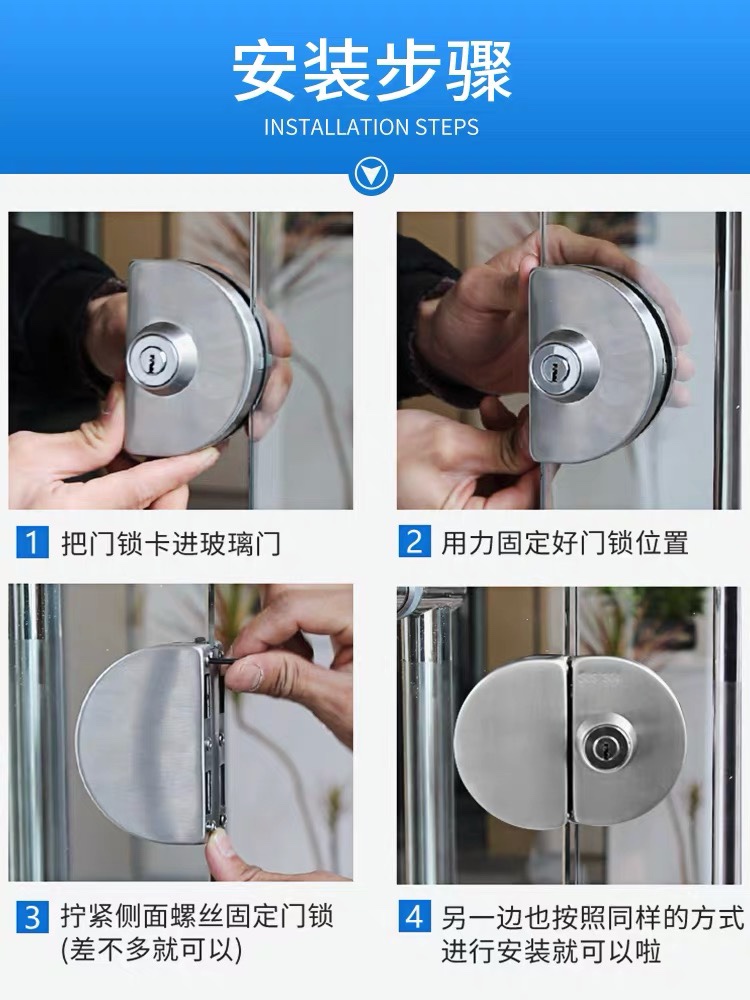 安装步骤
INSTALLATION STEPS

1 把门锁卡进玻璃门

2 用力固定好门锁位置

3 拧紧侧面螺丝固定门锁 (差不多就可以)

4 另一边也按照同样的方式进行安装就可以啦