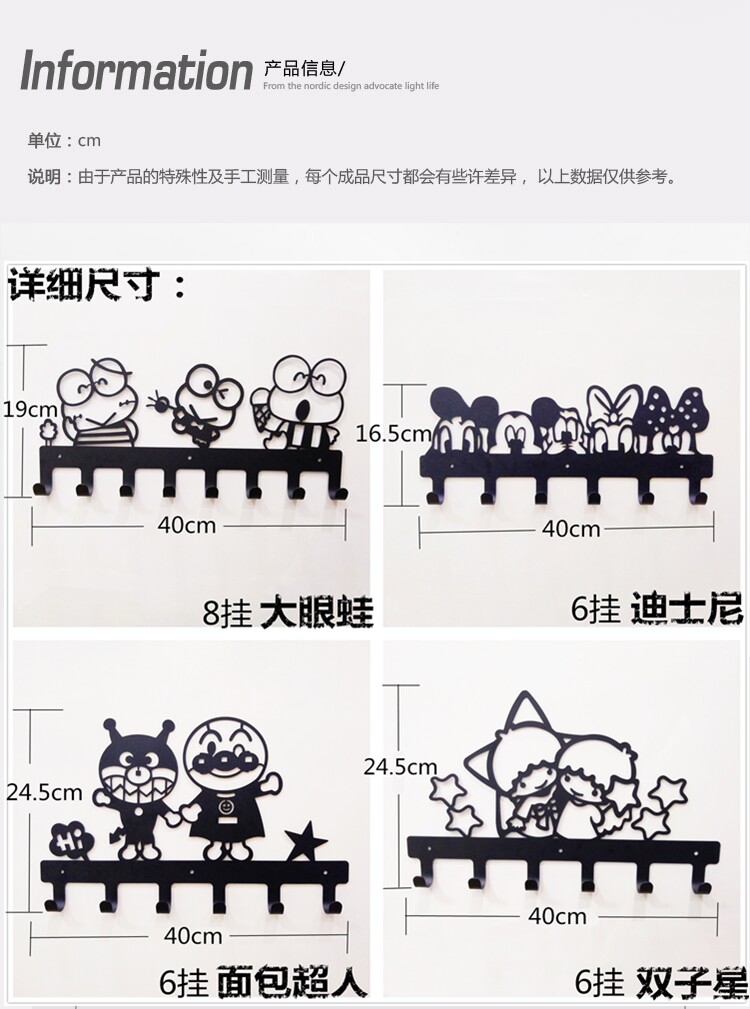 Information 产品信息/
From the nordic design advocate light life

单位：cm

说明：由于产品的特殊性及手工测量，每个成品尺寸都会有些许差异， 以上数据仅供参考。

详细尺寸：

19cm
40cm
8挂 大眼蛙

16.5cm
40cm
6挂 迪士尼

24.5cm
Hi
40cm
6挂 面包超人

24.5cm
40cm
6挂 双子星