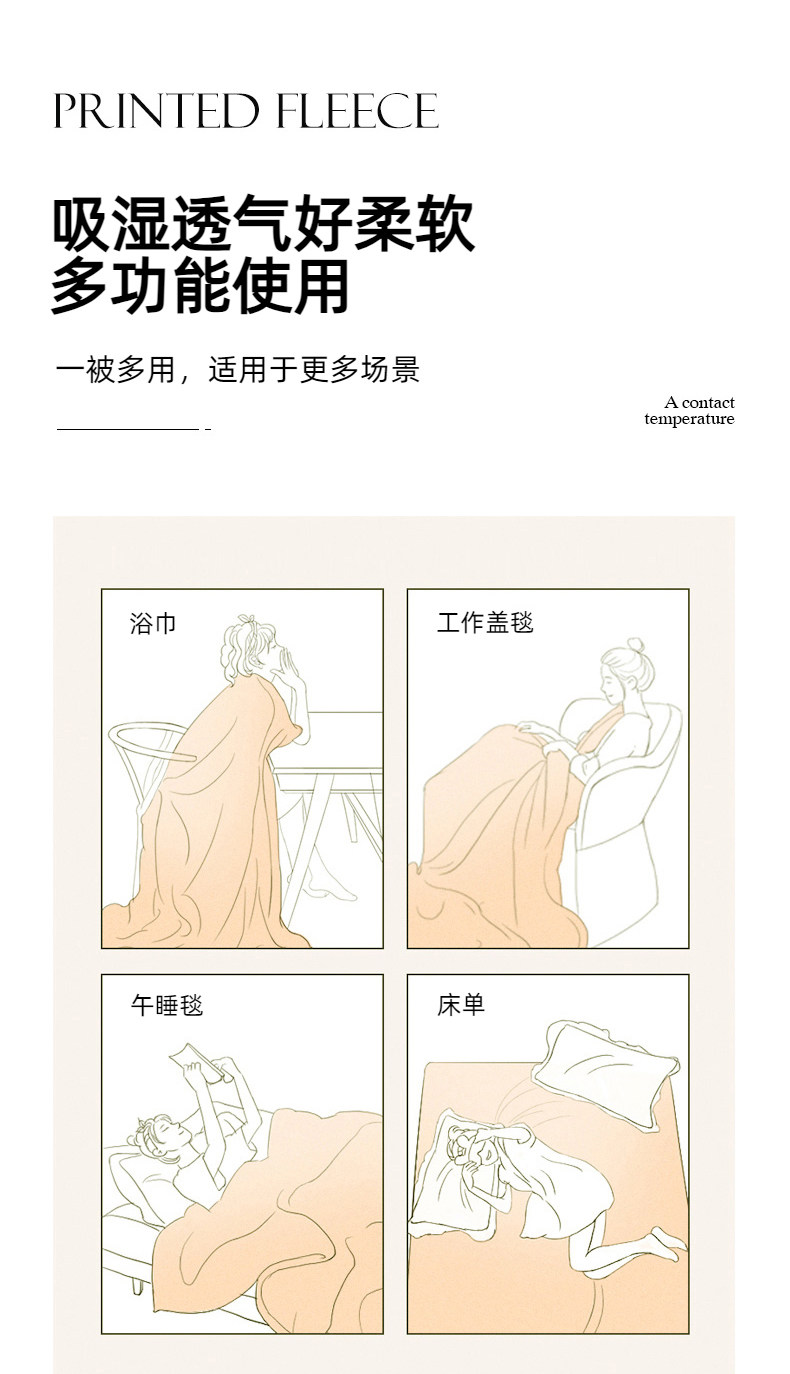 PRINTED FLEECE

吸湿透气好柔软
多功能使用

一被多用，适用于更多场景

A contact temperature

浴巾

工作盖毯

午睡毯

床单