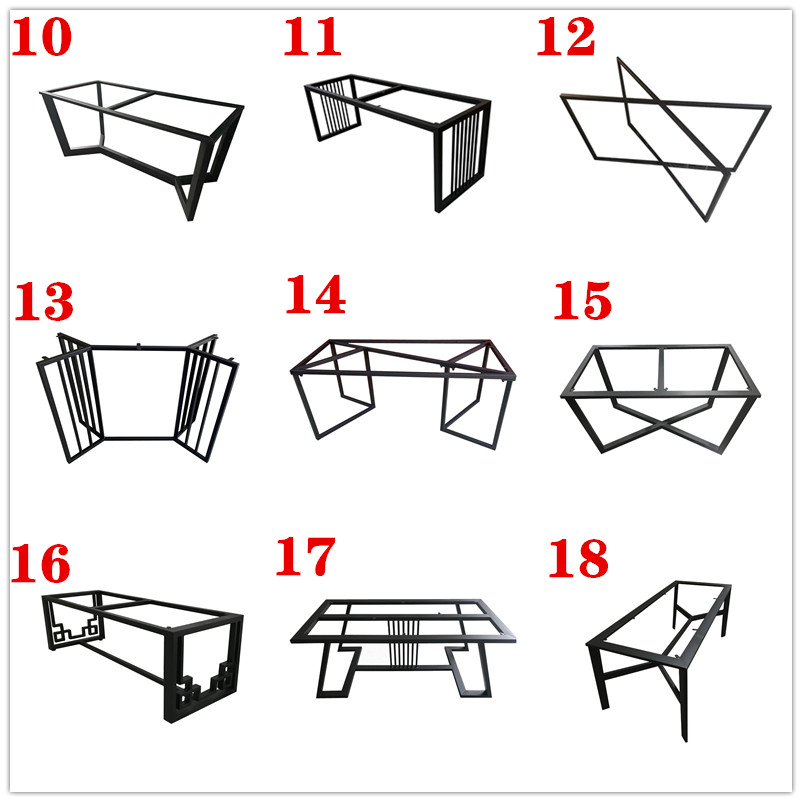 10

11

12

13

14

15

16

17

18