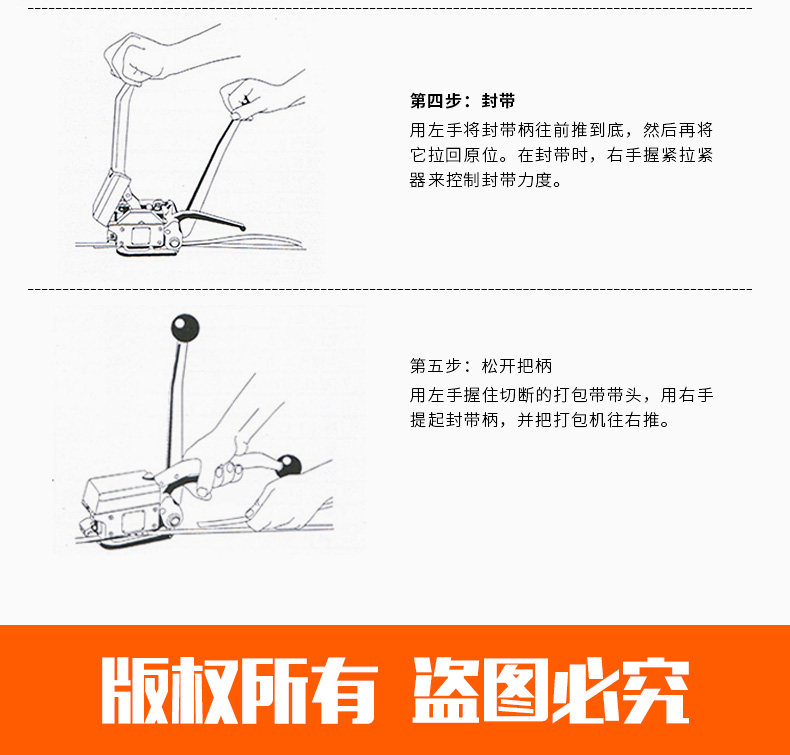 第四步：封带

用左手将封带柄往前推到底，然后再将它拉回原位。在封带时，右手握紧拉紧器来控制封带力度。

第五步：松开把柄

用左手握住切断的打包带带头，用右手提起封带柄，并把打包机往右推。

版权所有 盗图必究