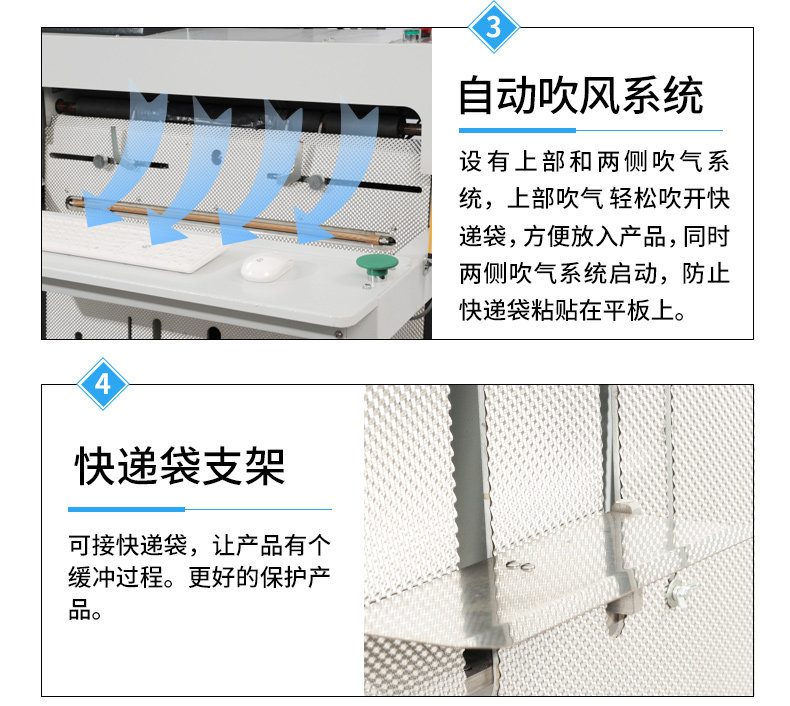 3

自动吹风系统

设有上部和两侧吹气系统，上部吹气 轻松吹开快递袋，方便放入产品，同时两侧吹气系统启动，防止快递袋粘贴在平板上。

4

快递袋支架

可接快递袋，让产品有个缓冲过程。更好的保护产品。