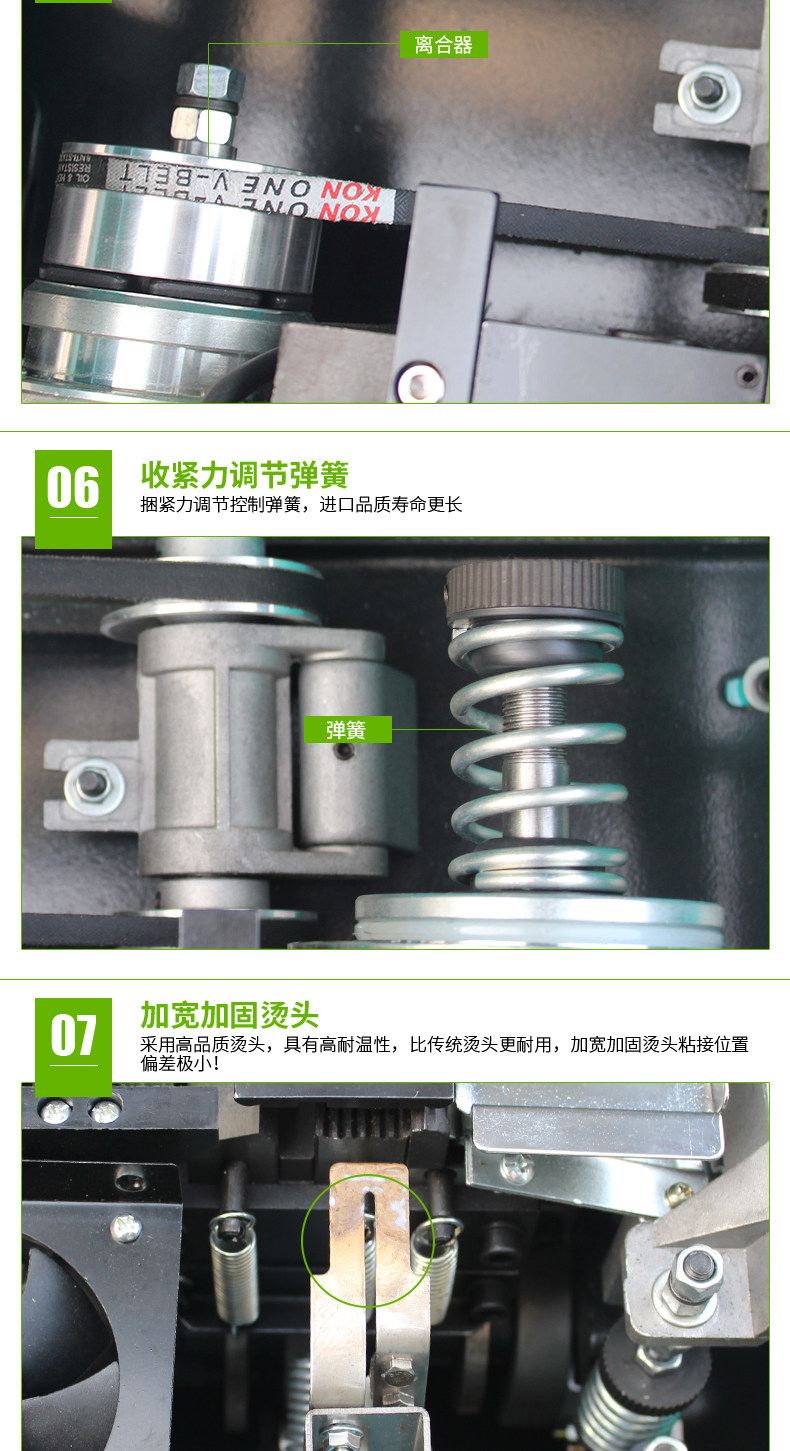 离合器

KON ONE V-BELT
KON ONE V-BELT

06
收紧力调节弹簧
捆紧力调节控制弹簧，进口品质寿命更长

弹簧

07
加宽加固烫头
采用高品质烫头，具有高耐温性，比传统烫头更耐用，加宽加固烫头粘接位置偏差极小！