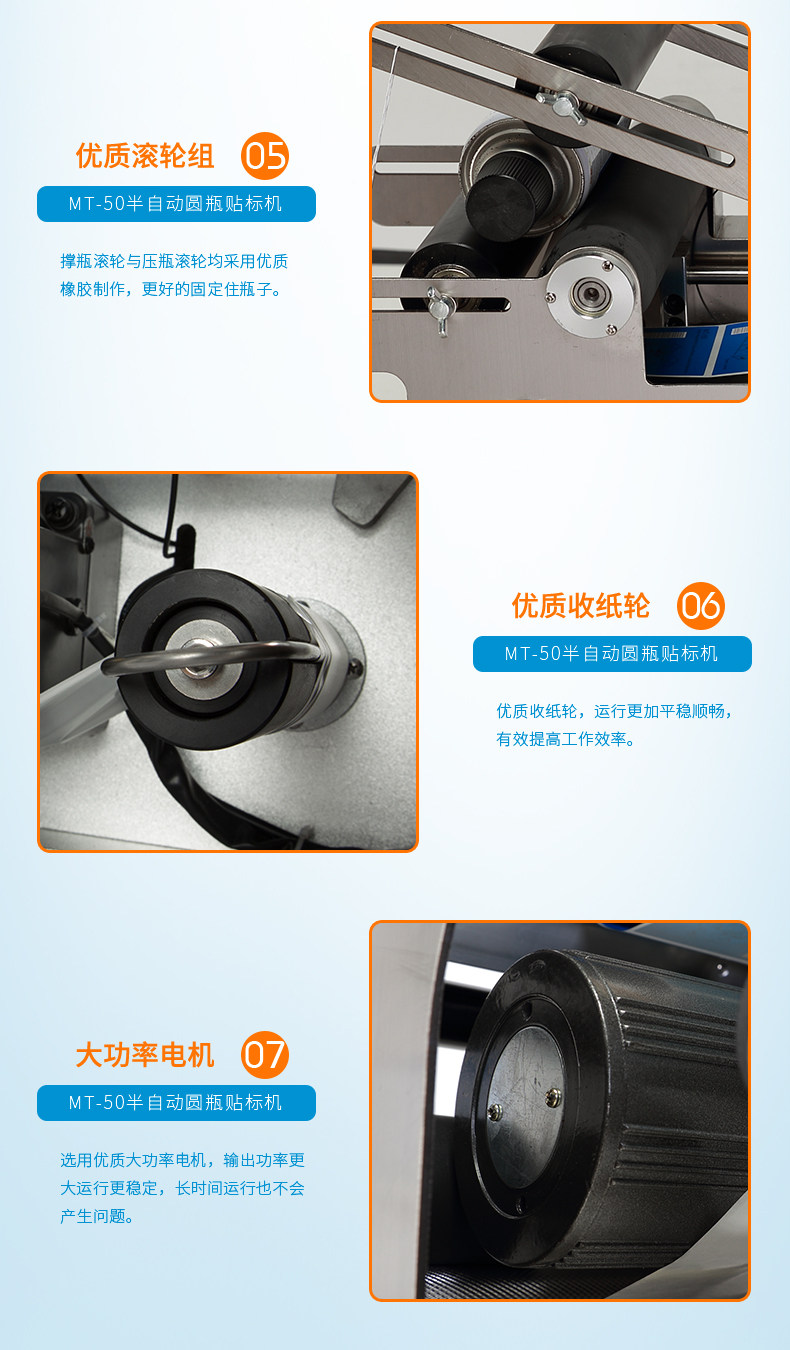 优质滚轮组 05

MT-50半自动圆瓶贴标机

撑瓶滚轮与压瓶滚轮均采用优质橡胶制作，更好的固定住瓶子。

优质收纸轮 06

MT-50半自动圆瓶贴标机

优质收纸轮，运行更加平稳顺畅，有效提高工作效率。

大功率电机 07

MT-50半自动圆瓶贴标机

选用优质大功率电机，输出功率更大运行更稳定，长时间运行也不会产生问题。