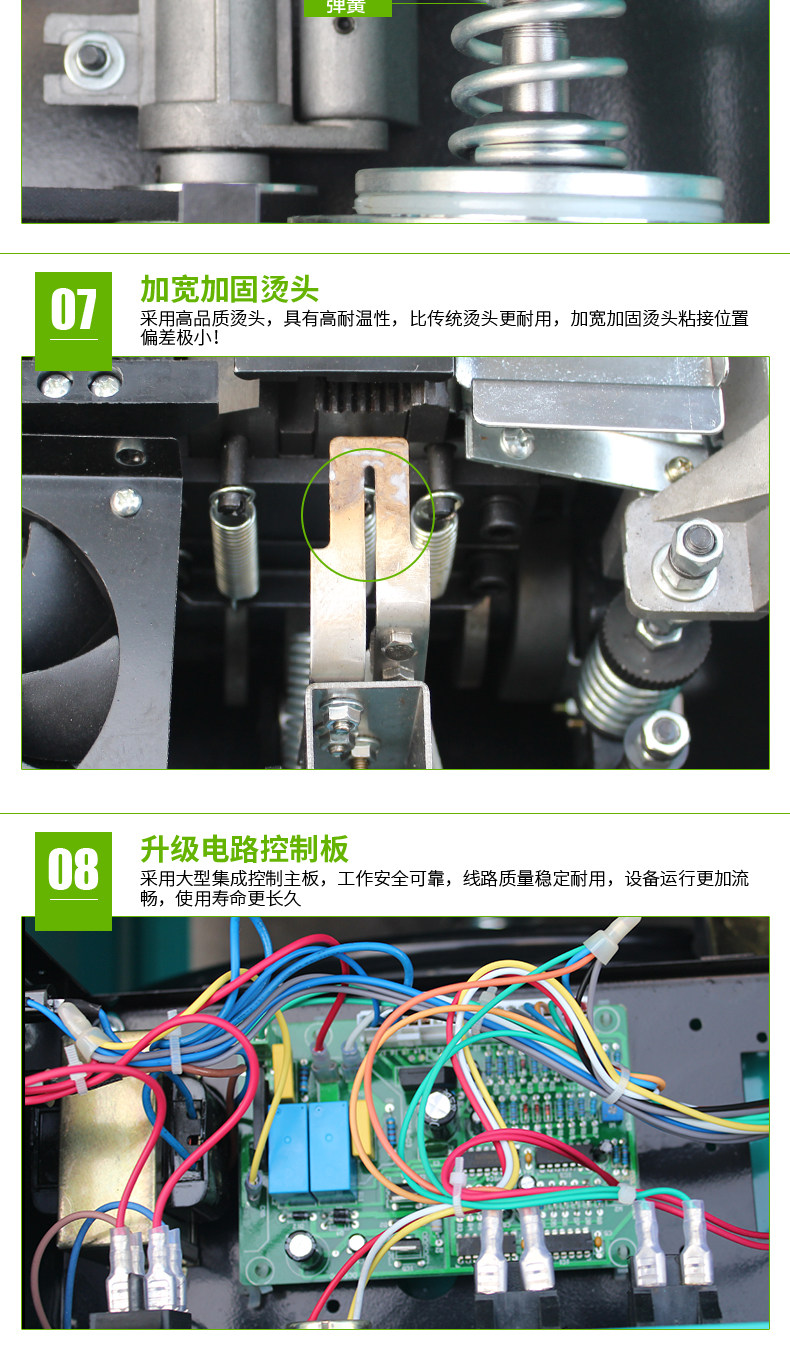 弹簧

07
加宽加固烫头
采用高品质烫头，具有高耐温性，比传统烫头更耐用，加宽加固烫头粘接位置偏差极小！

08
升级电路控制板
采用大型集成控制主板，工作安全可靠，线路质量稳定耐用，设备运行更加流畅，使用寿命更长久