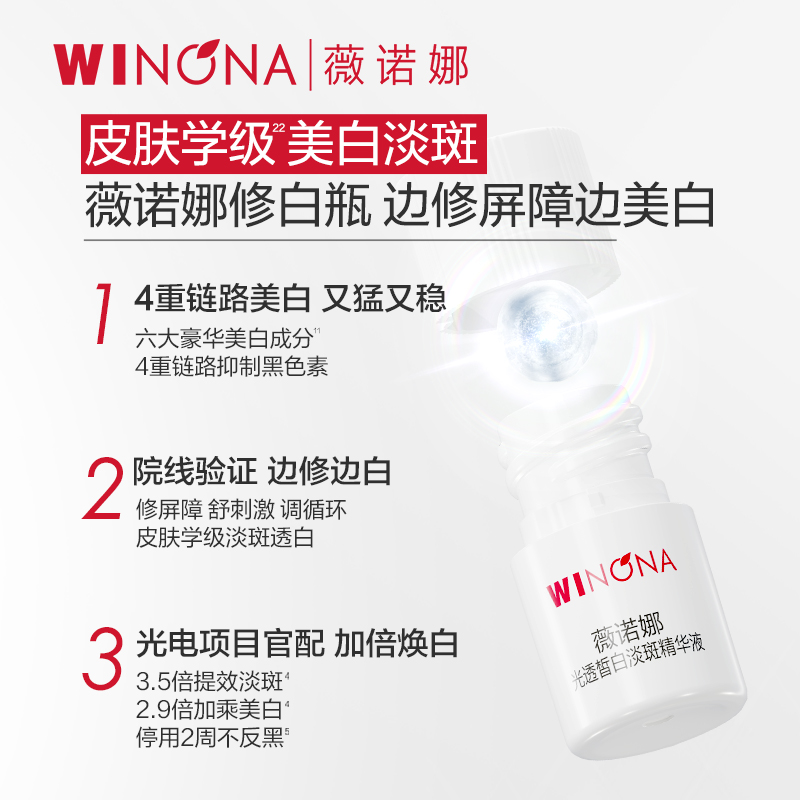 WINONA | 薇诺娜

皮肤学级$^{22}$美白淡斑
薇诺娜修白瓶 边修屏障边美白

1 4重链路美白 又猛又稳
六大豪华美白成分$^{11}$
4重链路抑制黑色素

2 院线验证 边修边白
修屏障 舒刺激 调循环
皮肤学级淡斑透白

3 光电项目官配 加倍焕白
3.5倍提效淡斑$^{4}$
2.9倍加乘美白$^{4}$
停用2周不反黑$^{5}$

WINONA
薇诺娜
光透皙白淡斑精华液