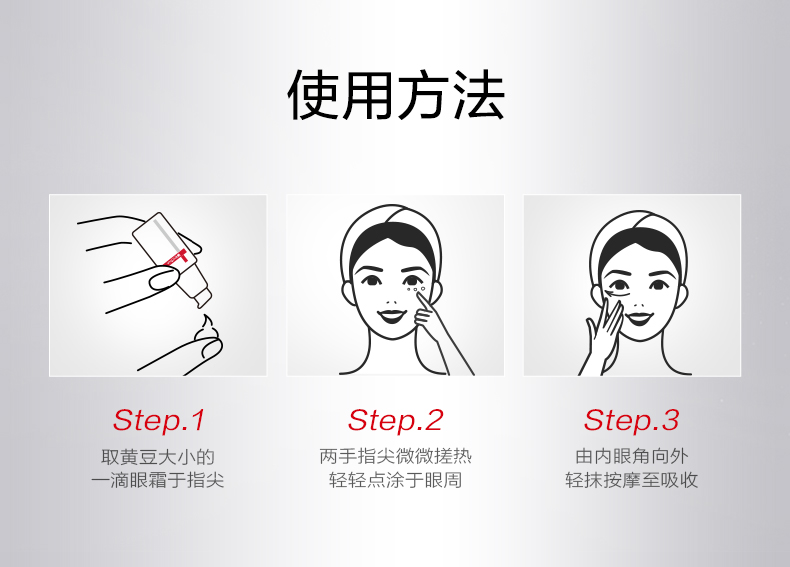 使用方法

Step.1
取黄豆大小的
一滴眼霜于指尖

Step.2
两手指尖微微搓热
轻轻点涂于眼周

Step.3
由内眼角向外
轻抹按摩至吸收