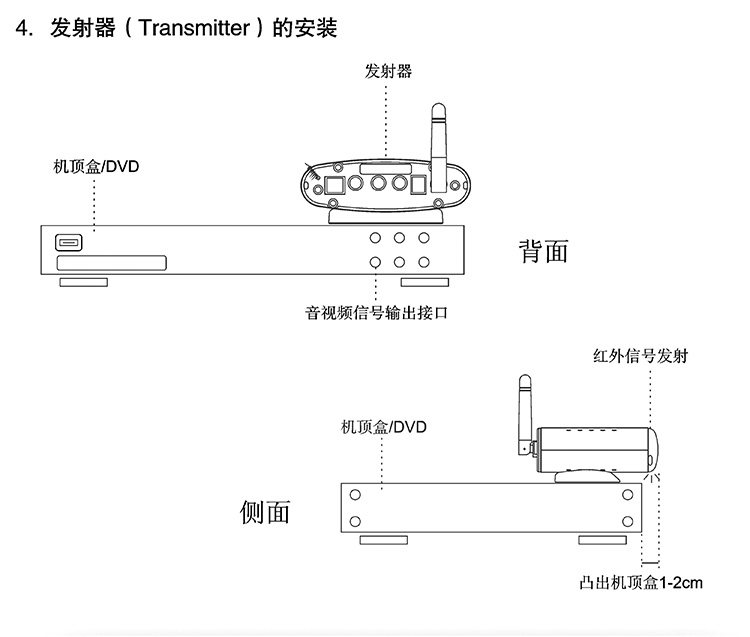 4. 发射器（Transmitter）的安装

发射器

机顶盒/DVD

背面

音视频信号输出接口

红外信号发射

机顶盒/DVD

侧面

凸出机顶盒1-2cm