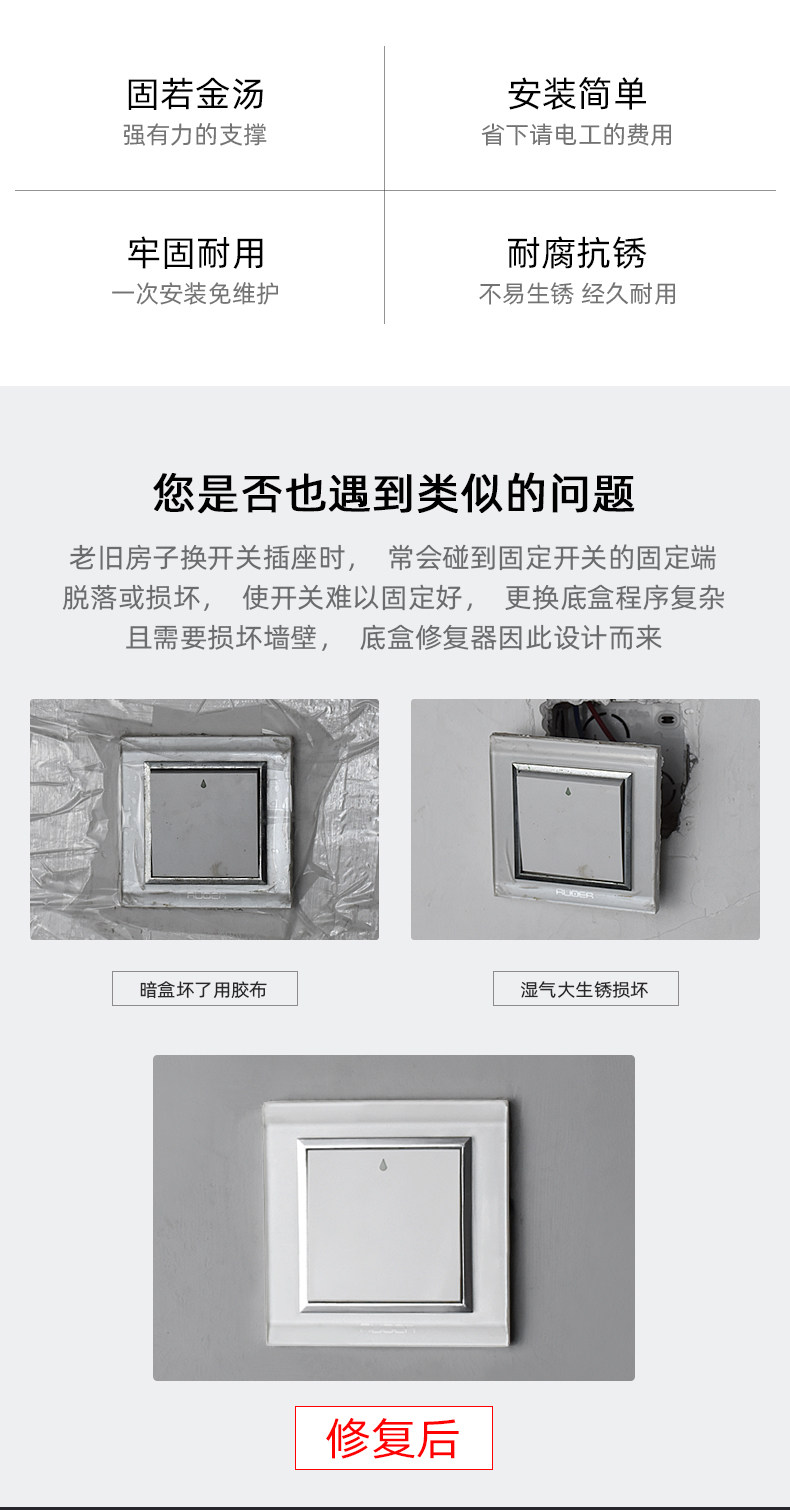 固若金汤
强有力的支撑

安装简单
省下请电工的费用

牢固耐用
一次安装免维护

耐腐抗锈
不易生锈 经久耐用

您是否也遇到类似的问题

老旧房子换开关插座时， 常会碰到固定开关的固定端脱落或损坏， 使开关难以固定好， 更换底盒程序复杂且需要损坏墙壁， 底盒修复器因此设计而来

RUDER

暗盒坏了用胶布

湿气大生锈损坏

修复后