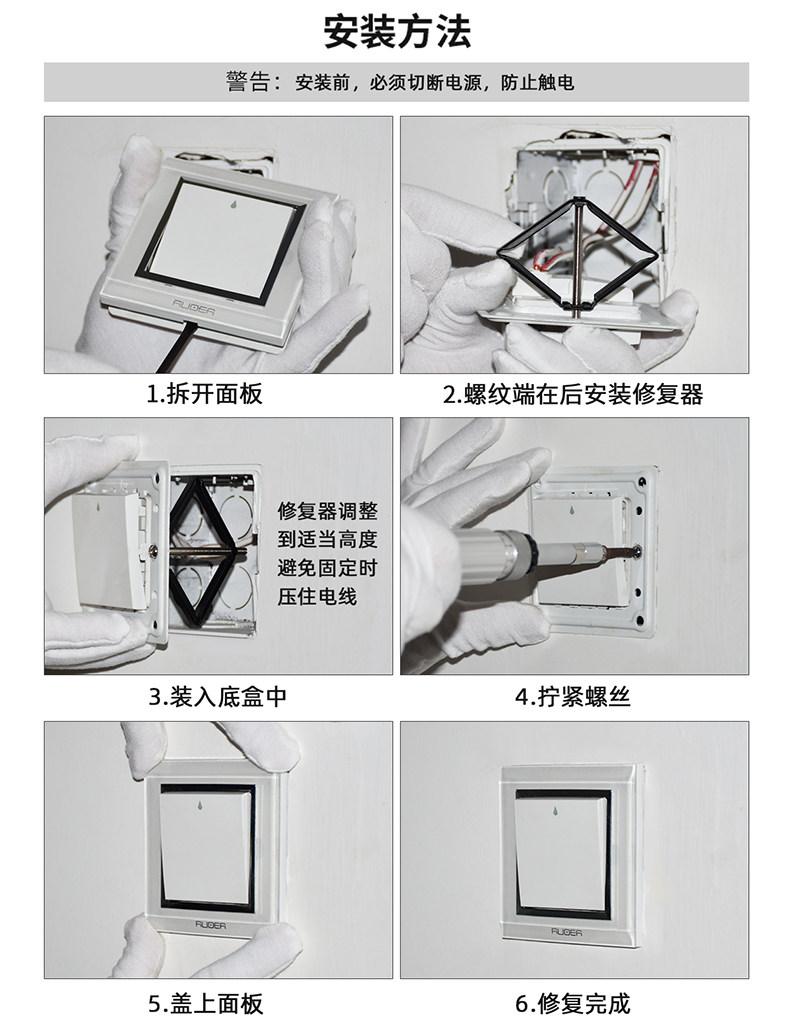 安装方法

警告：安装前，必须切断电源，防止触电

RUDER

1.拆开面板

2.螺纹端在后安装修复器

修复器调整到适当高度避免固定时压住电线

3.装入底盒中

4.拧紧螺丝

RUDER

5.盖上面板

RUDER

6.修复完成