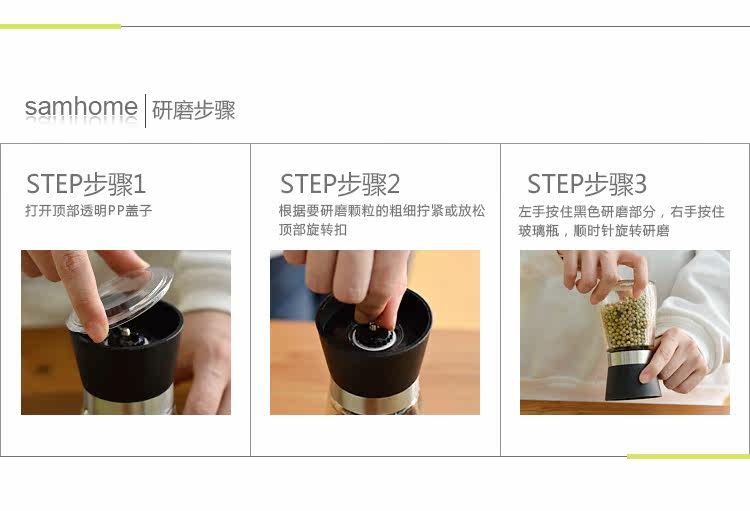 samhome | 研磨步骤

STEP步骤1
打开顶部透明PP盖子

STEP步骤2
根据要研磨颗粒的粗细拧紧或放松顶部旋转扣

STEP步骤3
左手按住黑色研磨部分，右手按住玻璃瓶，顺时针旋转研磨