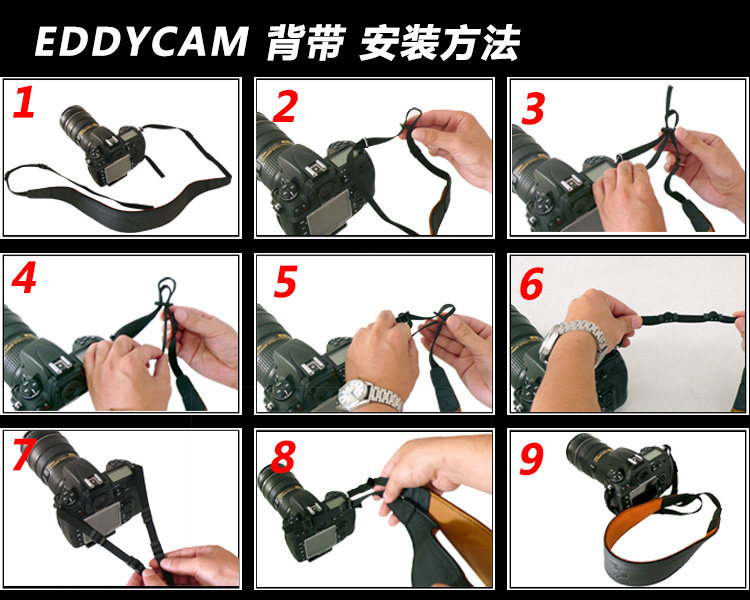 EDDYCAM 背带 安装方法

1

2

3

4

5

6

7

8

9