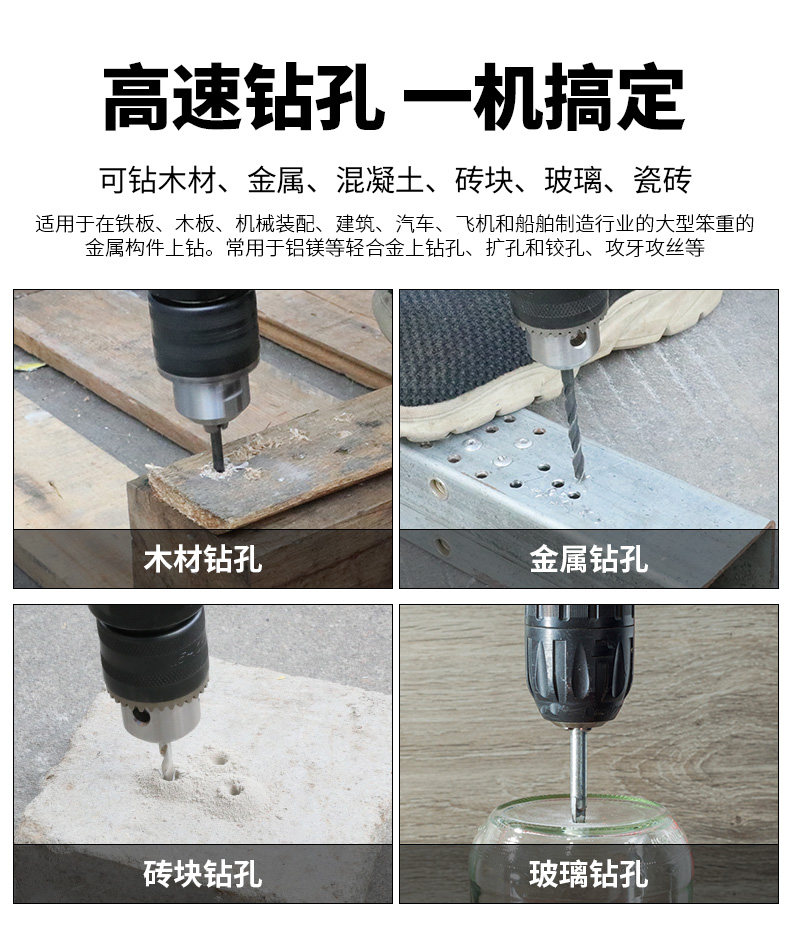 高速钻孔 一机搞定

可钻木材、金属、混凝土、砖块、玻璃、瓷砖

适用于在铁板、木板、机械装配、建筑、汽车、飞机和船舶制造行业的大型笨重的金属构件上钻。常用于铝镁等轻合金上钻孔、扩孔和铰孔、攻牙攻丝等

木材钻孔

金属钻孔

砖块钻孔

玻璃钻孔