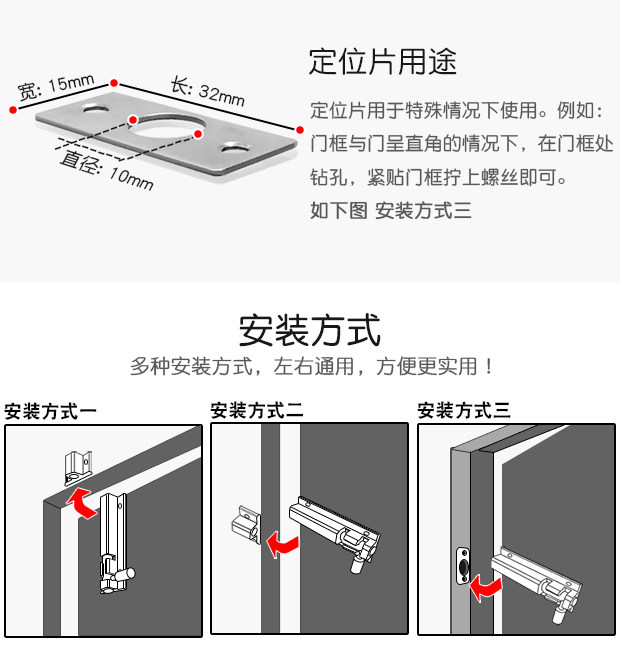 宽: 15mm
长: 32mm
直径: 10mm

定位片用途

定位片用于特殊情况下使用。例如：门框与门呈直角的情况下，在门框处钻孔，紧贴门框拧上螺丝即可。
如下图 安装方式三

安装方式

多种安装方式，左右通用，方便更实用！

安装方式一

安装方式二

安装方式三