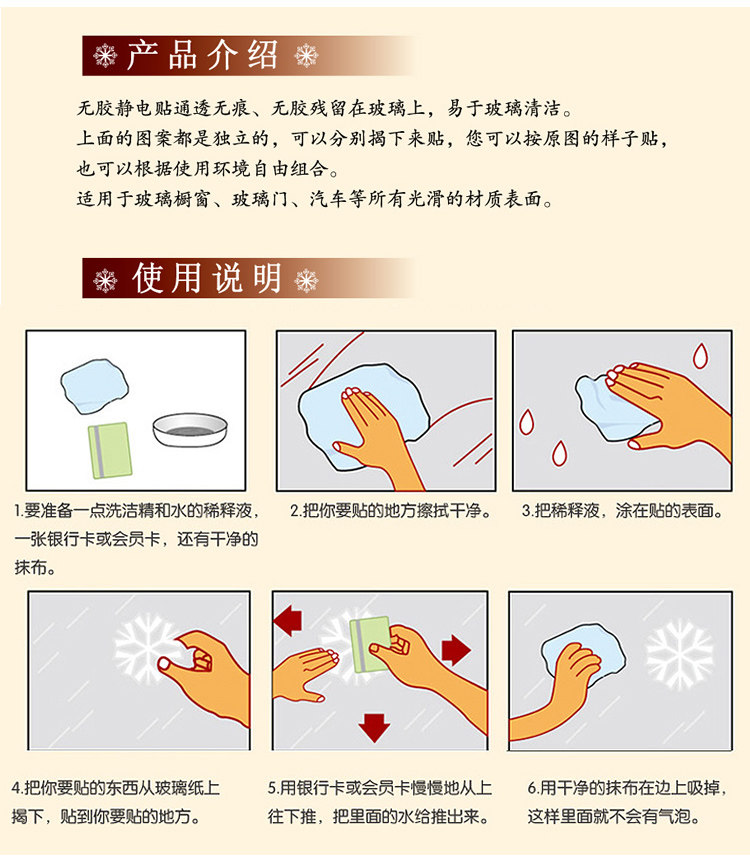 产品介绍

无胶静电贴通透无痕、无胶残留在玻璃上，易于玻璃清洁。
上面的图案都是独立的，可以分别揭下来贴，您可以按原图的样子贴，也可以根据使用环境自由组合。
适用于玻璃橱窗、玻璃门、汽车等所有光滑的材质表面。

使用说明

1.要准备一点洗洁精和水的稀释液，一张银行卡或会员卡，还有干净的抹布。

2.把你要贴的地方擦拭干净。

3.把稀释液，涂在贴的表面。

4.把你要贴的东西从玻璃纸上揭下，贴到你要贴的地方。

5.用银行卡或会员卡慢慢地从上往下推，把里面的水给推出来。

6.用干净的抹布在边上吸掉，这样里面就不会有气泡。