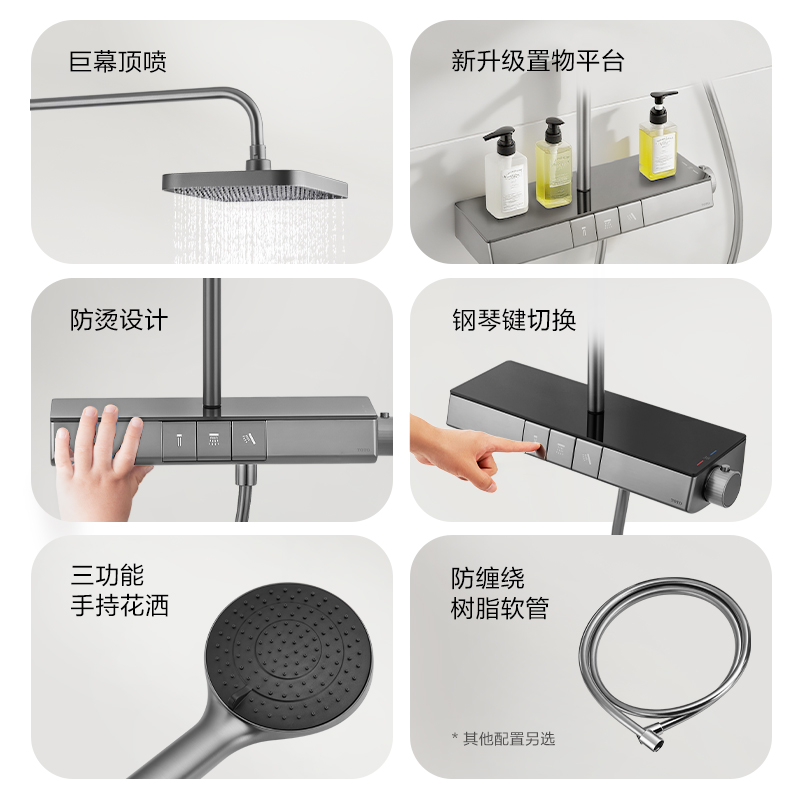 巨幕顶喷

新升级置物平台

防烫设计

钢琴键切换

三功能
手持花洒

防缠绕
树脂软管

* 其他配置另选