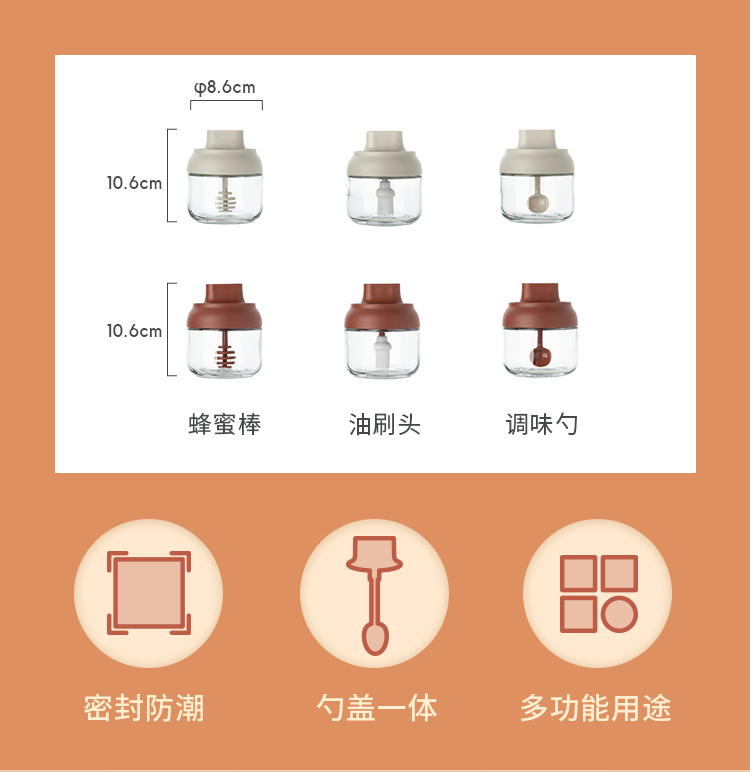 φ8.6cm

10.6cm

10.6cm

蜂蜜棒 油刷头 调味勺

密封防潮 勺盖一体 多功能用途