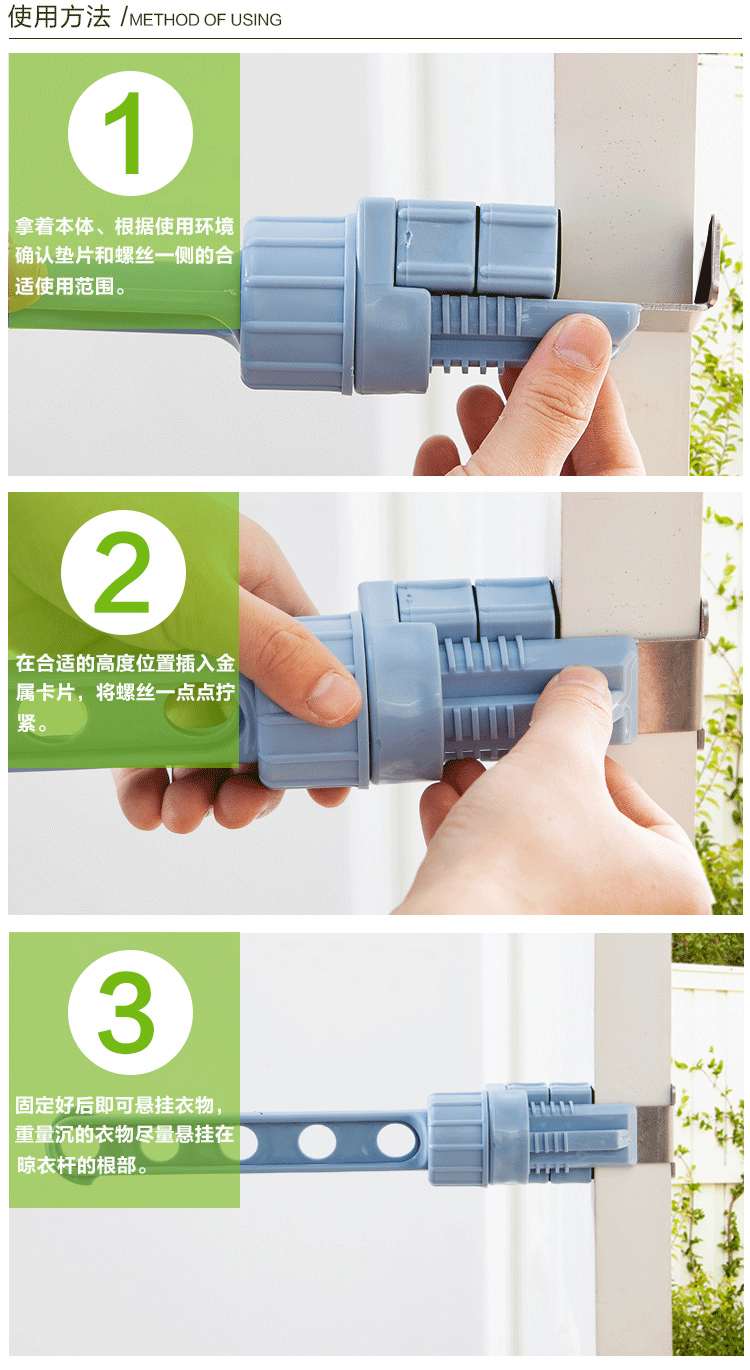 使用方法 /METHOD OF USING

1

拿着本体、根据使用环境确认垫片和螺丝一侧的合适使用范围。

2

在合适的高度位置插入金属卡片，将螺丝一点点拧紧。

3

固定好后即可悬挂衣物，重量沉的衣物尽量悬挂在晾衣杆的根部。