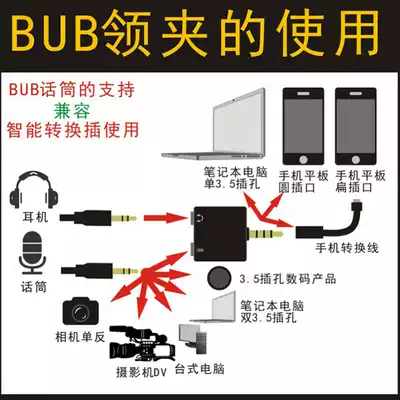 BUB领夹的使用

BUB话筒的支持
兼容
智能转换插使用

笔记本电脑
单3.5插孔

手机平板
圆插口

手机平板
扁插口

耳机

手机转换线

话筒

3.5插孔数码产品

笔记本电脑
双3.5插孔

相机单反

摄影机DV

台式电脑