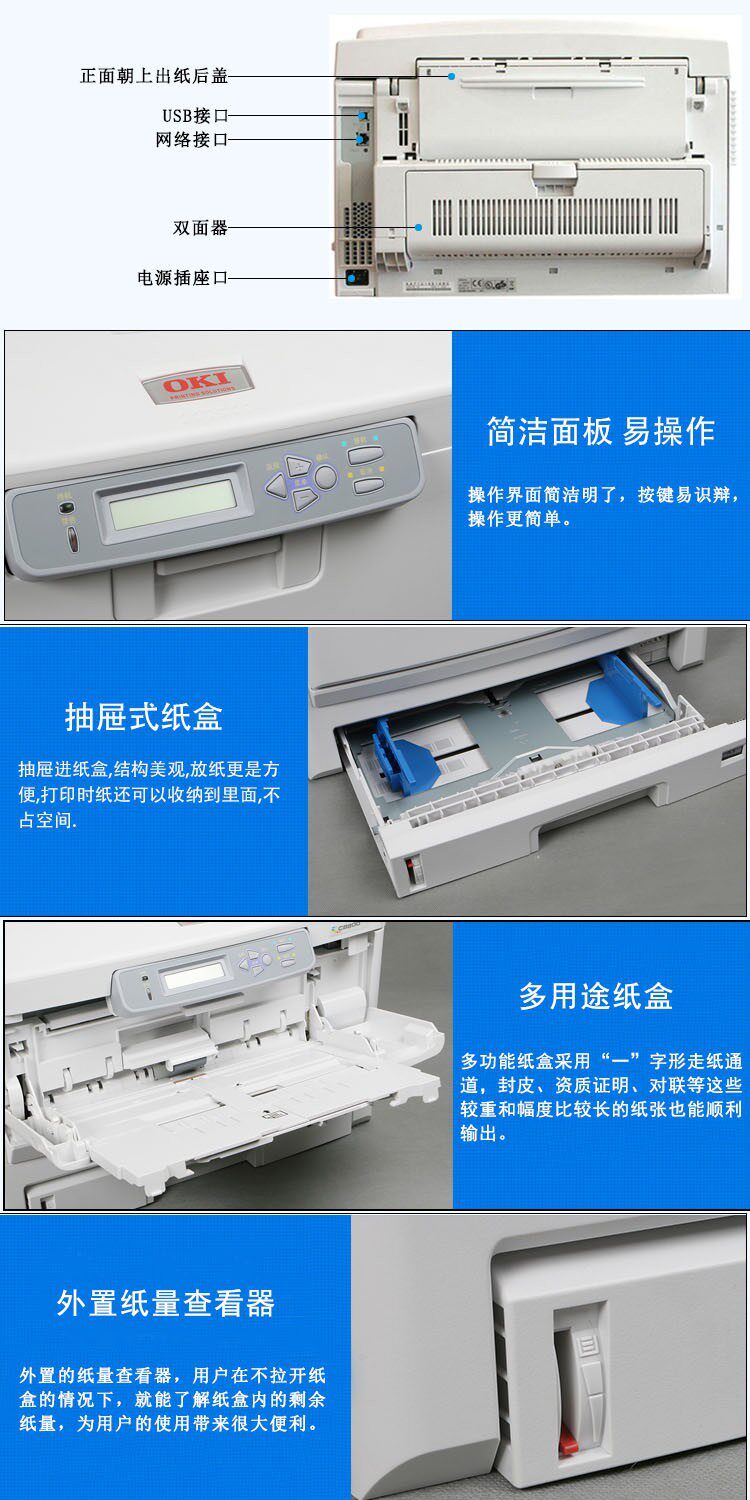 正面朝上出纸后盖
USB接口
网络接口
双面器
电源插座口

OKI
PRINTING SOLUTIONS

简洁面板 易操作

操作界面简洁明了，按键易识辩，操作更简单。

抽屉式纸盒

抽屉进纸盒,结构美观,放纸更是方便,打印时纸还可以收纳到里面,不占空间.

多用途纸盒

多功能纸盒采用“一”字形走纸通道，封皮、资质证明、对联等这些较重和幅度比较长的纸张也能顺利输出。

外置纸量查看器

外置的纸量查看器，用户在不拉开纸盒的情况下，就能了解纸盒内的剩余纸量，为用户的使用带来很大便利。