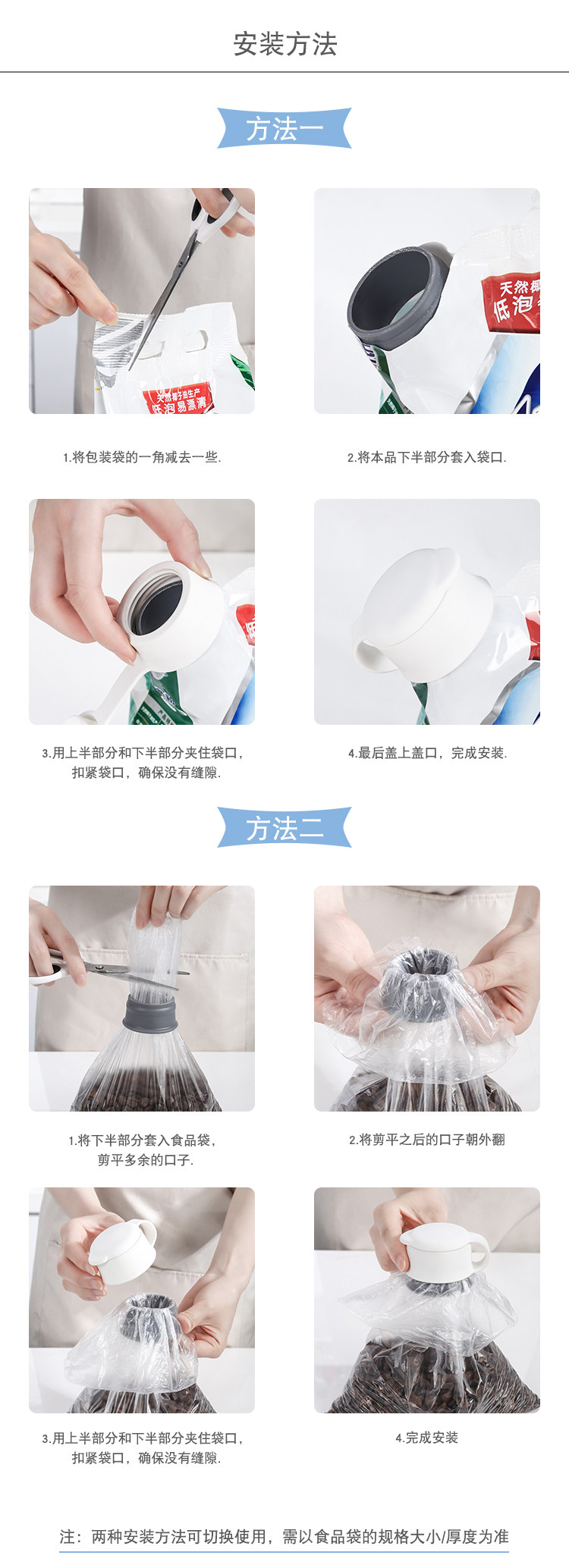 安装方法

方法一

天然椰子油生产
低泡易漂清

天然椰
低泡

1.将包装袋的一角减去一些.

2.将本品下半部分套入袋口.

3.用上半部分和下半部分夹住袋口，扣紧袋口，确保没有缝隙.

4.最后盖上盖口，完成安装.

方法二

1.将下半部分套入食品袋，剪平多余的口子.

2.将剪平之后的口子朝外翻

3.用上半部分和下半部分夹住袋口，扣紧袋口，确保没有缝隙.

4.完成安装

注：两种安装方法可切换使用，需以食品袋的规格大小/厚度为准